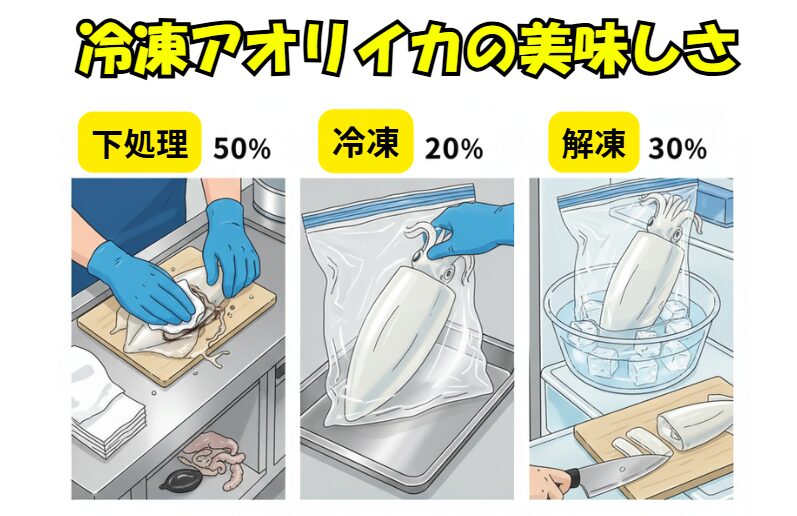 冷凍アオリイカの美味しさ

下処理 50%

冷凍 20%

解凍 30%