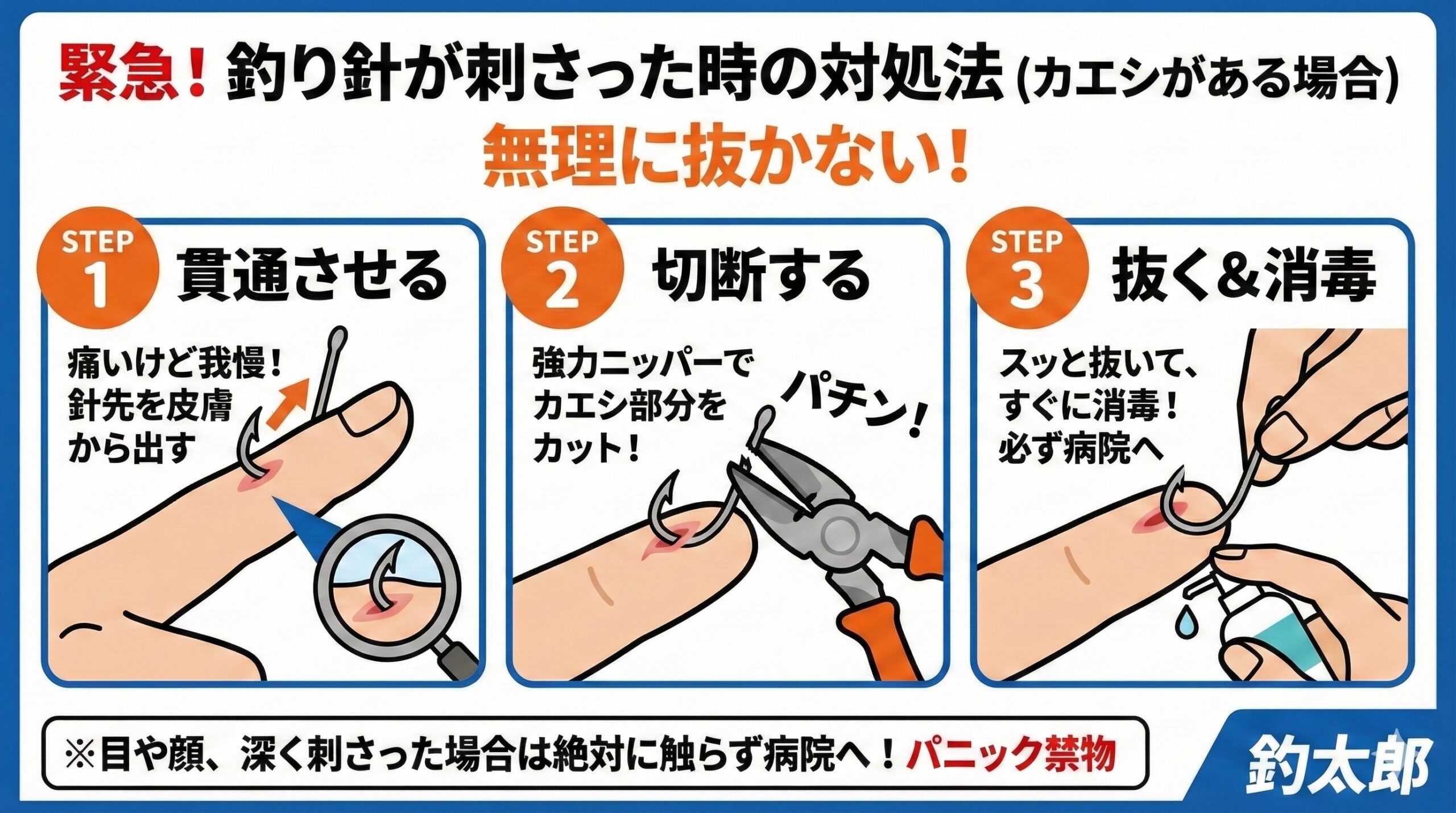 緊急！釣り針が刺さった時の対処法（カエシがある場合）

無理に抜かない！

STEP 1 貫通させる

痛いけど我慢！針先を皮膚から出す

STEP 2 切断する

強力ニッパーでカエシ部分をカット！

パチン！

STEP 3 抜く＆消毒

スッと抜いて、すぐに消毒！必ず病院へ

※目や顔、深く刺さった場合は絶対に触らず病院へ！パニック禁物

釣太郎