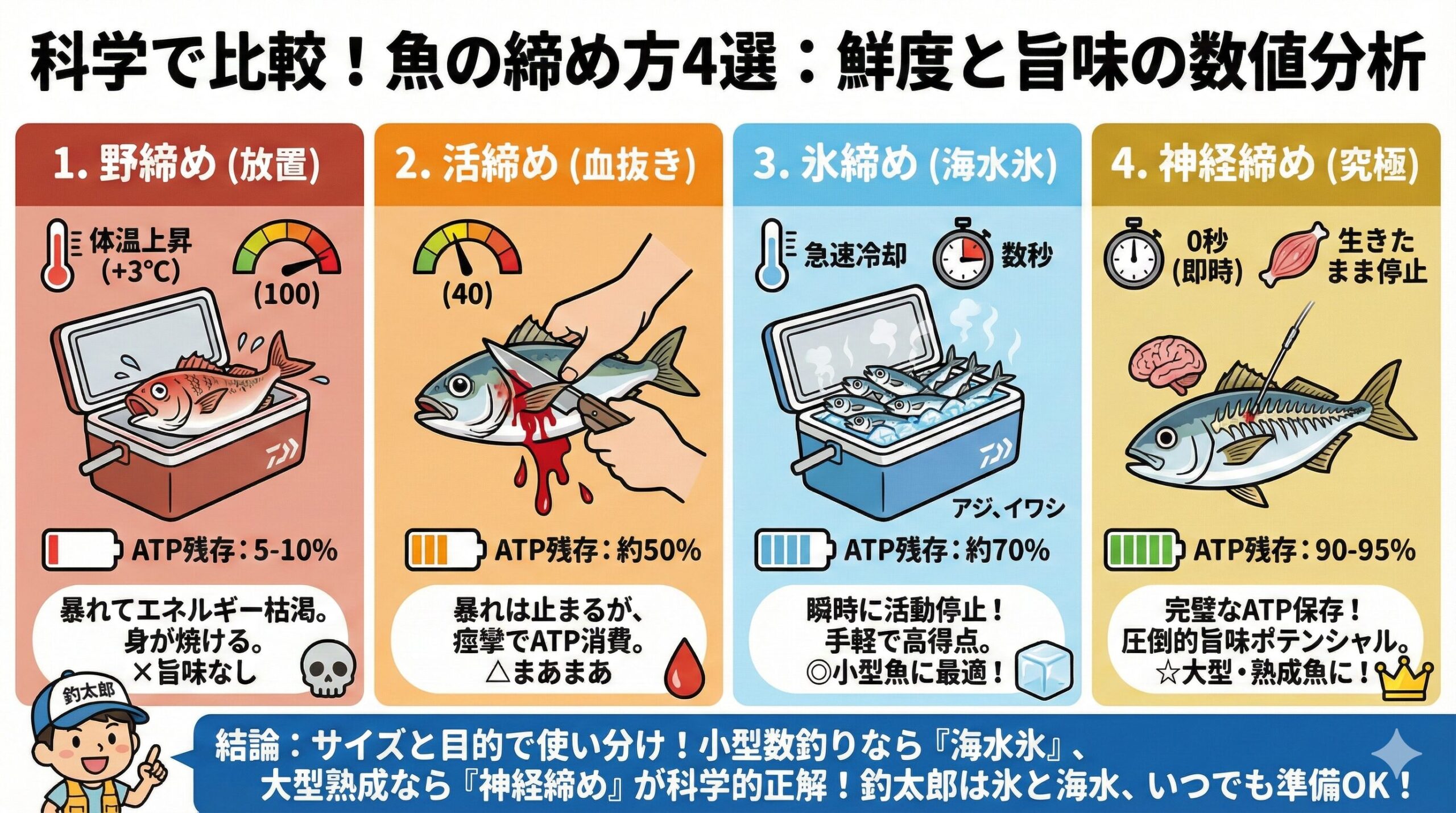 科学で比較！魚の締め方4選：鮮度と旨味の数値分析

1. 野締め (放置)

体温上昇 (+3℃)

(100)

ATP残存：5-10%

暴れてエネルギー枯渇。身が焼ける。×旨味なし

2. 活締め (血抜き)

(40)

ATP残存：約50%

暴れは止まるが、痙攣でATP消費。△まあまあ

3. 氷締め (海水氷)

急速冷却

数秒

アジ、イワシ

ATP残存：約70%

瞬時に活動停止！手軽で高得点。◎小型魚に最適！

4. 神経締め (究極)

0秒 (即時)

生きたまま停止

ATP残存：90-95%

完璧なATP保存！圧倒的旨味ポテンシャル。☆大型・熟成魚に！

釣太郎

結論：サイズと目的で使い分け！小型数釣りなら『海水氷』、大型熟成なら『神経締め』が科学的正解！釣太郎は氷と海水、いつでも準備OK！