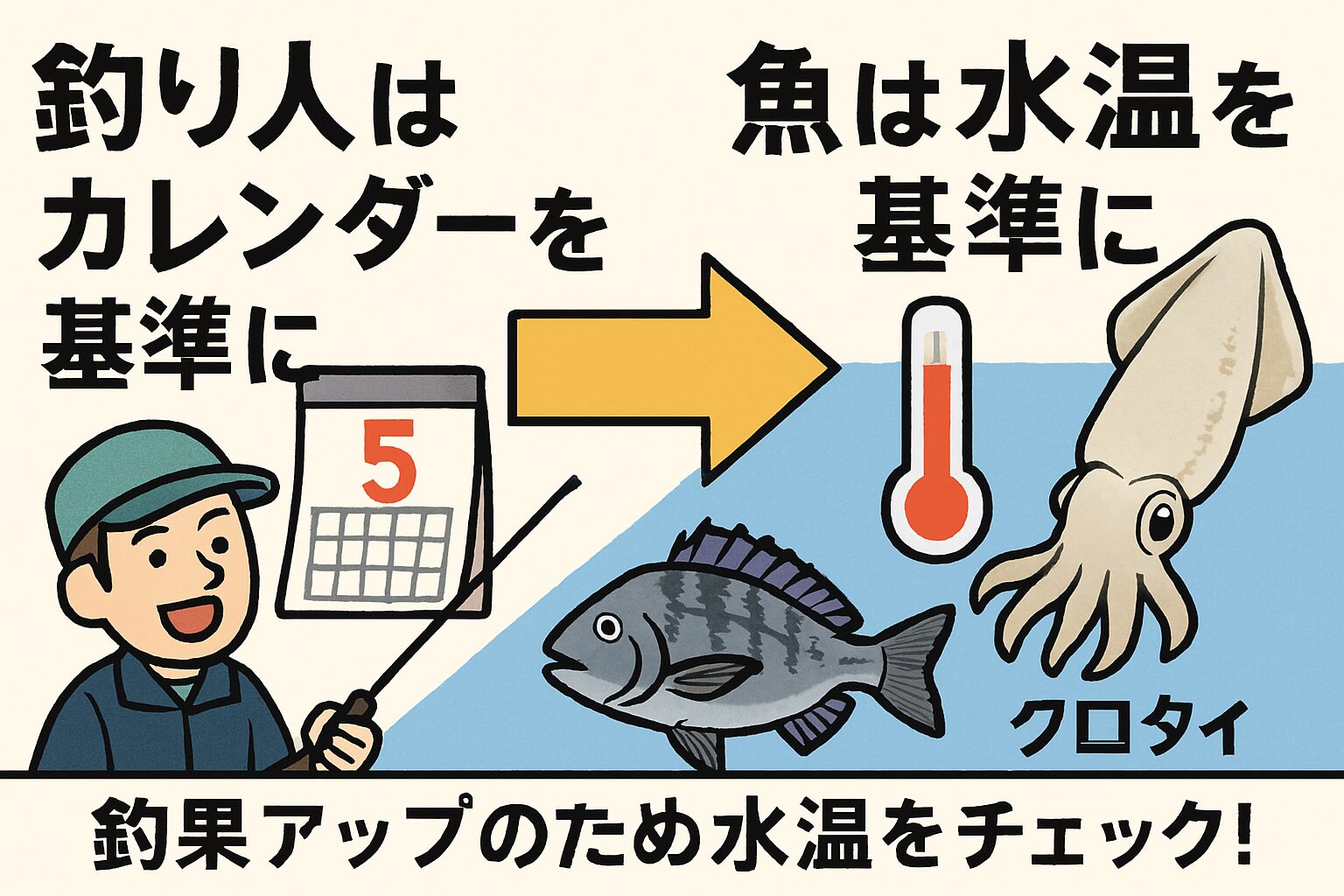 釣り人は
カレンダーを
基準に

魚は水温を
基準に

5

クロタイ

釣果アップのため水温をチェック!