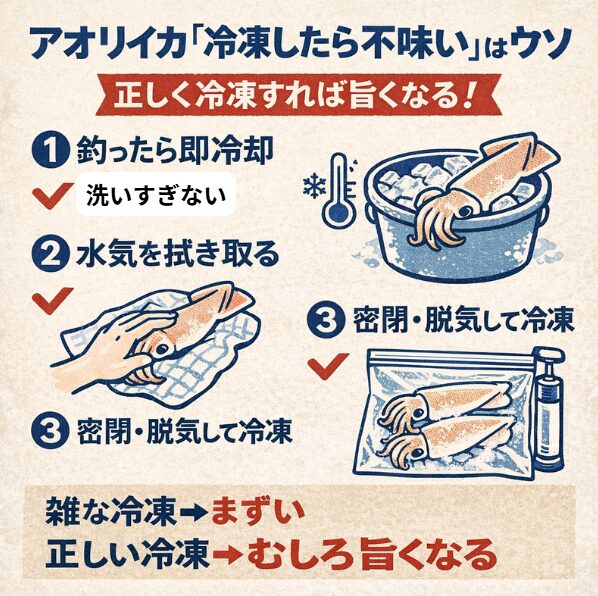 アオリイカ「冷凍したら不味い」はウソ

正しく冷凍すれば旨くなる!

1 釣ったら即冷却

洗いすぎない

2 水気を拭き取る

3 密閉・脱気して冷凍

3 密閉・脱気して冷凍

雑な冷凍→まずい
正しい冷凍→むしろ旨くなる