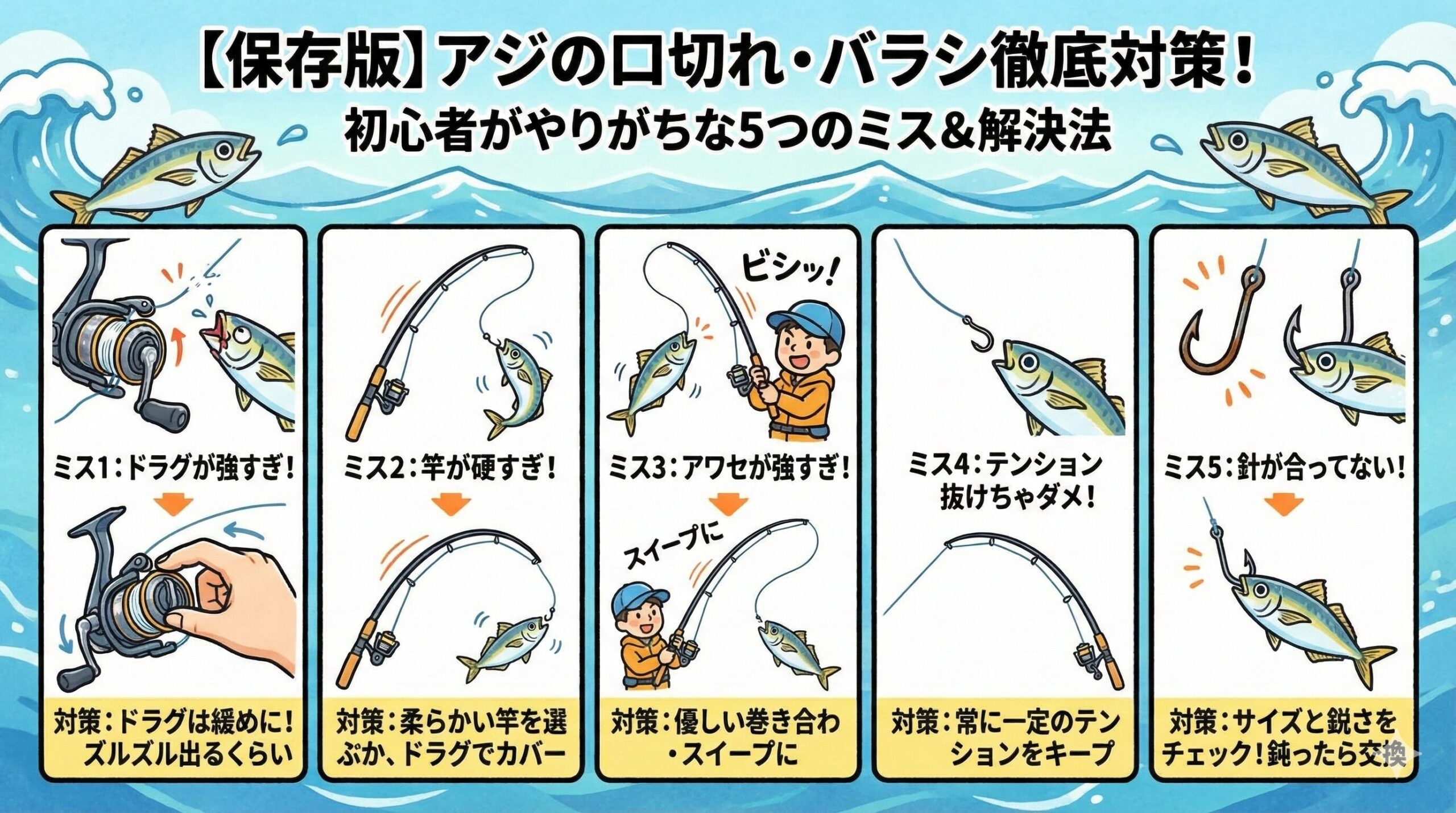 【保存版】アジの口切れ・バラシ徹底対策！

初心者がやりがちな5つのミス&解決法

ミス1：ドラグが強すぎ！

対策：ドラグは緩めに！ズルズル出るくらい

ミス2：竿が硬すぎ！

対策：柔らかい竿を選ぶか、ドラグでカバー

ビシッ！

ミス3：アワセが強すぎ！

スイープに

対策：優しい巻き合わ・スイープに

ミス4：テンション抜けちゃダメ！

対策：常に一定のテンションをキープ

ミス5：針が合ってない！

対策：サイズと鋭さをチェック！鈍ったら交換