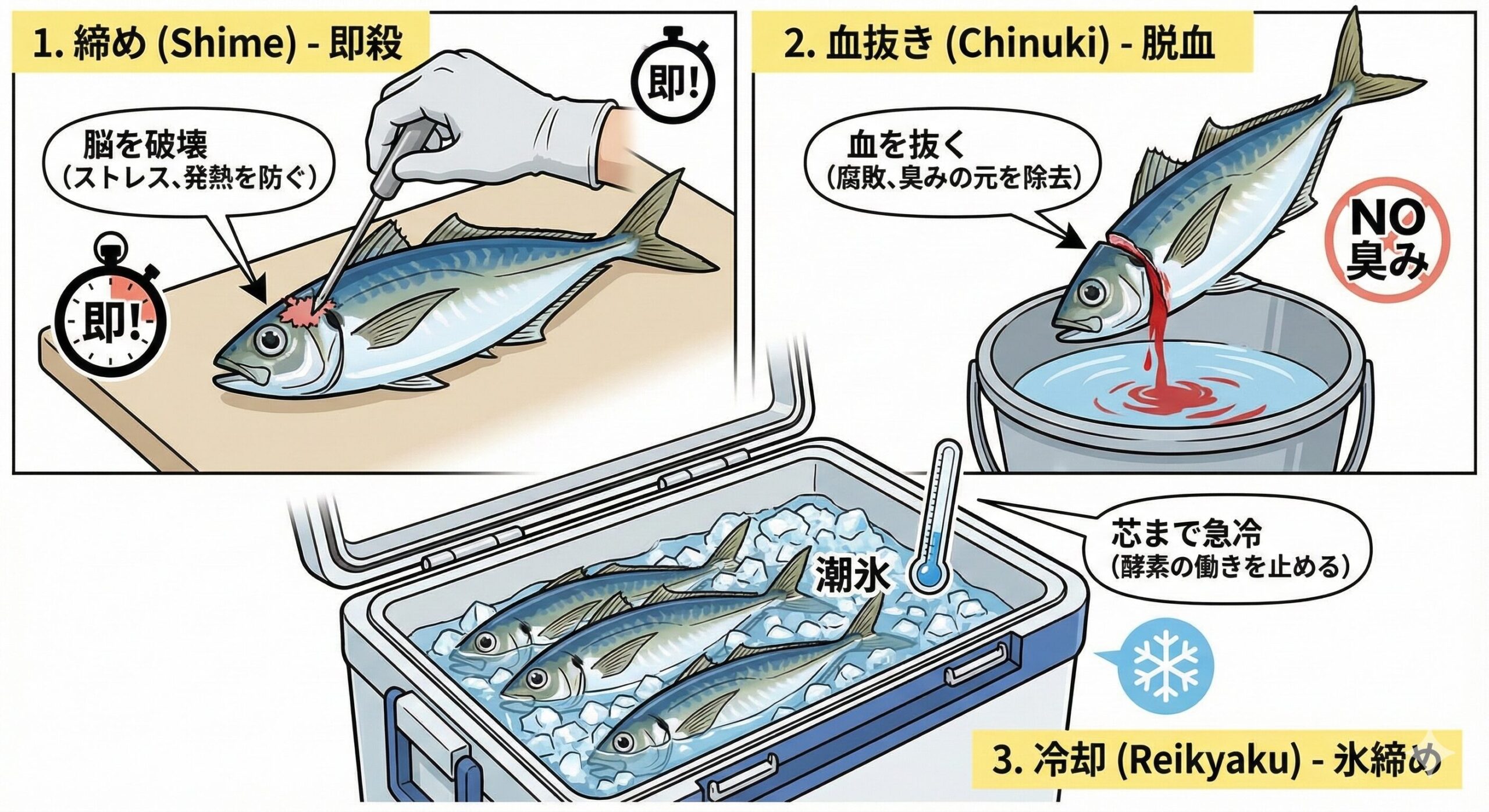 1. 締め (Shime) - 即殺

即!

脳を破壊
(ストレス、発熱を防ぐ)

即!

2. 血抜き (Chinuki) - 脱血

血を抜く
(腐敗、臭みの元を除去)

NO
臭み

潮氷

芯まで急冷
(酵素の働きを止める)

3. 冷却 (Reikyaku) - 氷締め