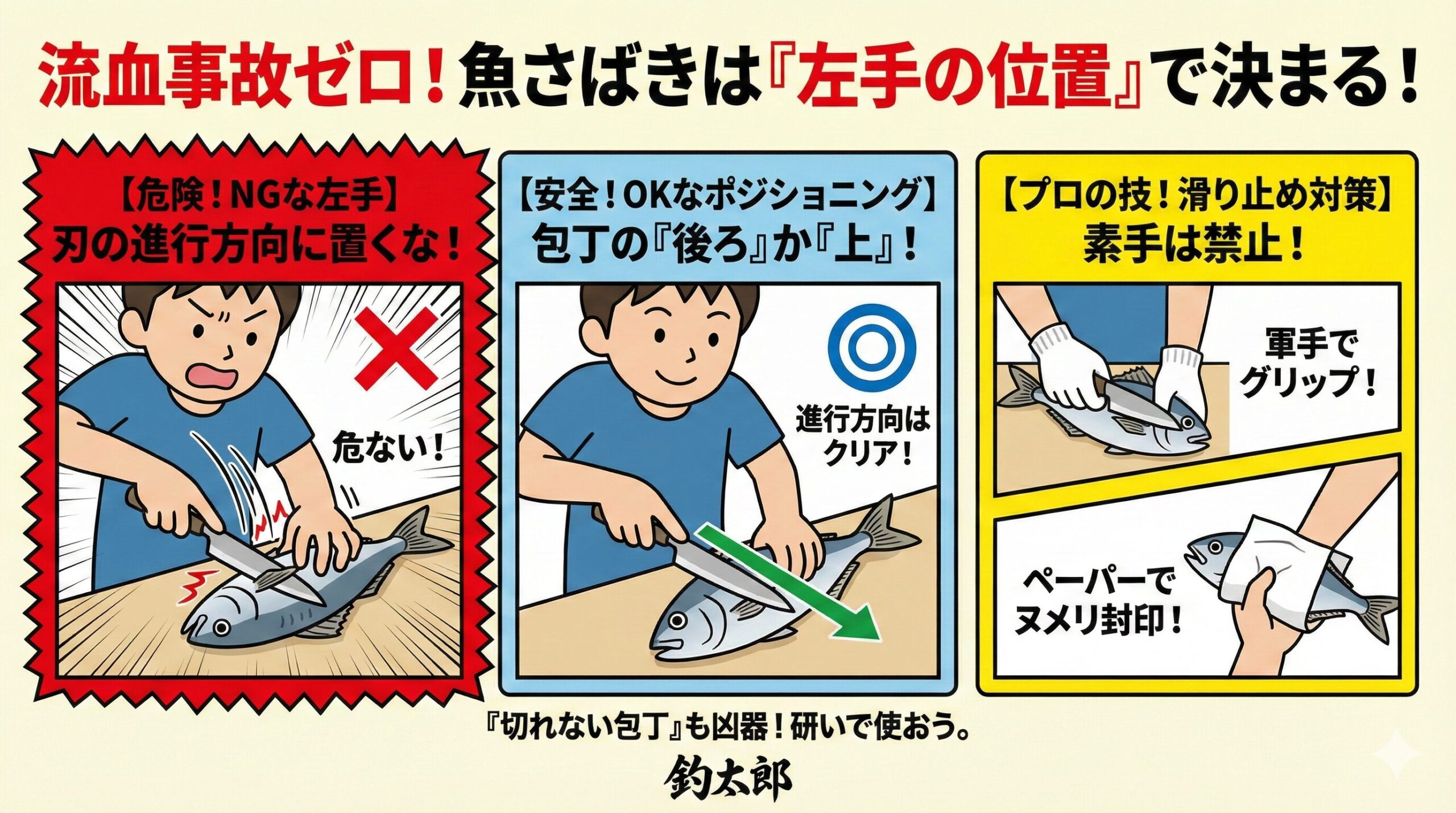 流血事故ゼロ！魚さばきは『左手の位置』で決まる！

【危険！NGな左手】
刃の進行方向に置くな！

危ない！

【安全！OKなポジショニング】
包丁の『後ろ』か『上』！

進行方向はクリア！

【プロの技！滑り止め対策】
素手は禁止！

軍手でグリップ！

ペーパーでヌメリ封印！

『切れない包丁』も凶器！研いで使おう。

釣太郎