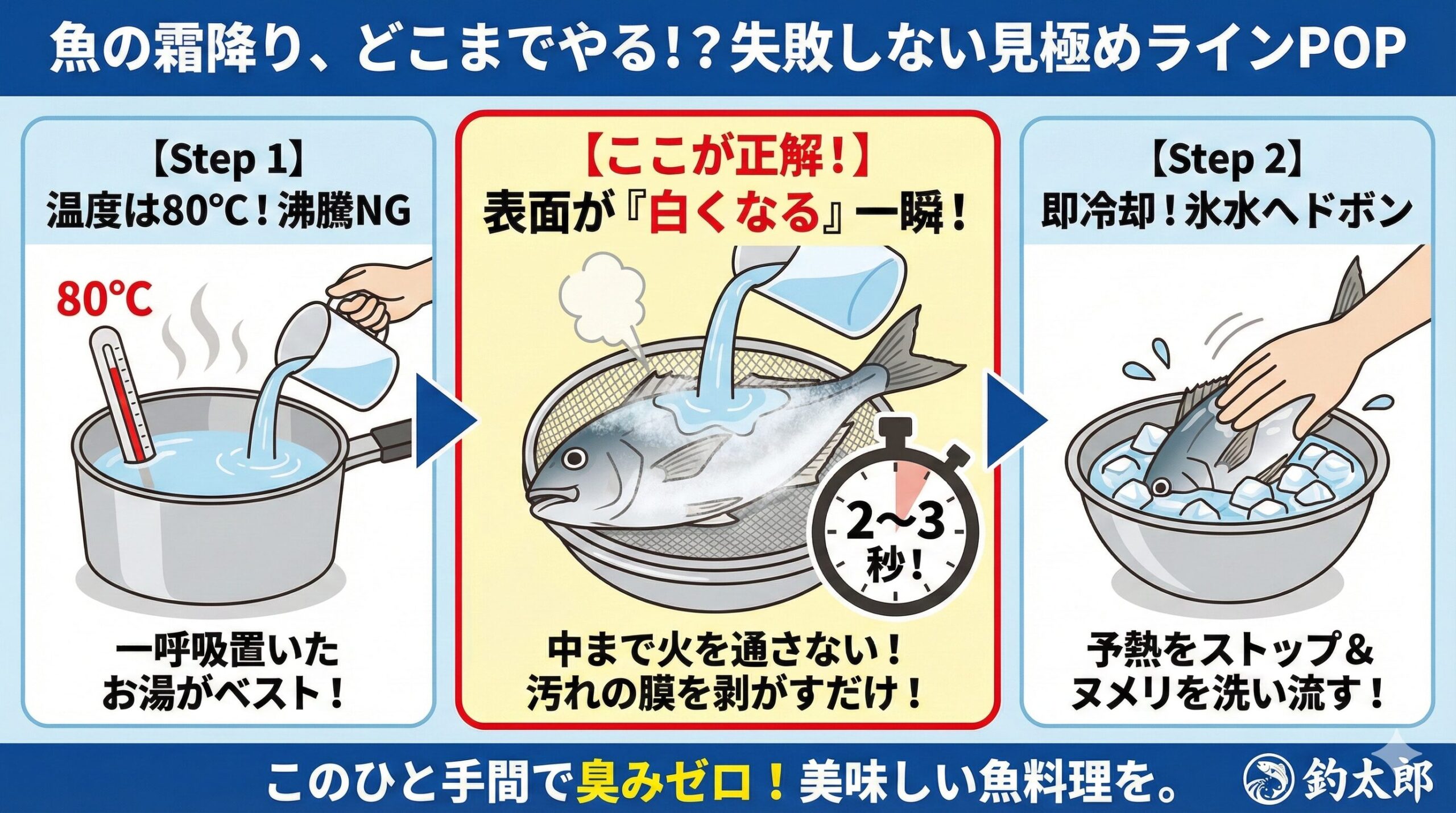 魚の霜降り、どこまでやる!?失敗しない見極めラインPOP

【Step 1】
温度は80℃！沸騰NG

80℃

一呼吸置いた
お湯がベスト！

【ここが正解！】
表面が『白くなる』一瞬！

2〜3
秒！

中まで火を通さない！
汚れの膜を剥がすだけ！

【Step 2】
即冷却！氷水へドボン

予熱をストップ＆
ヌメリを洗い流す！

このひと手間で臭みゼロ！美味しい魚料理を。

釣太郎