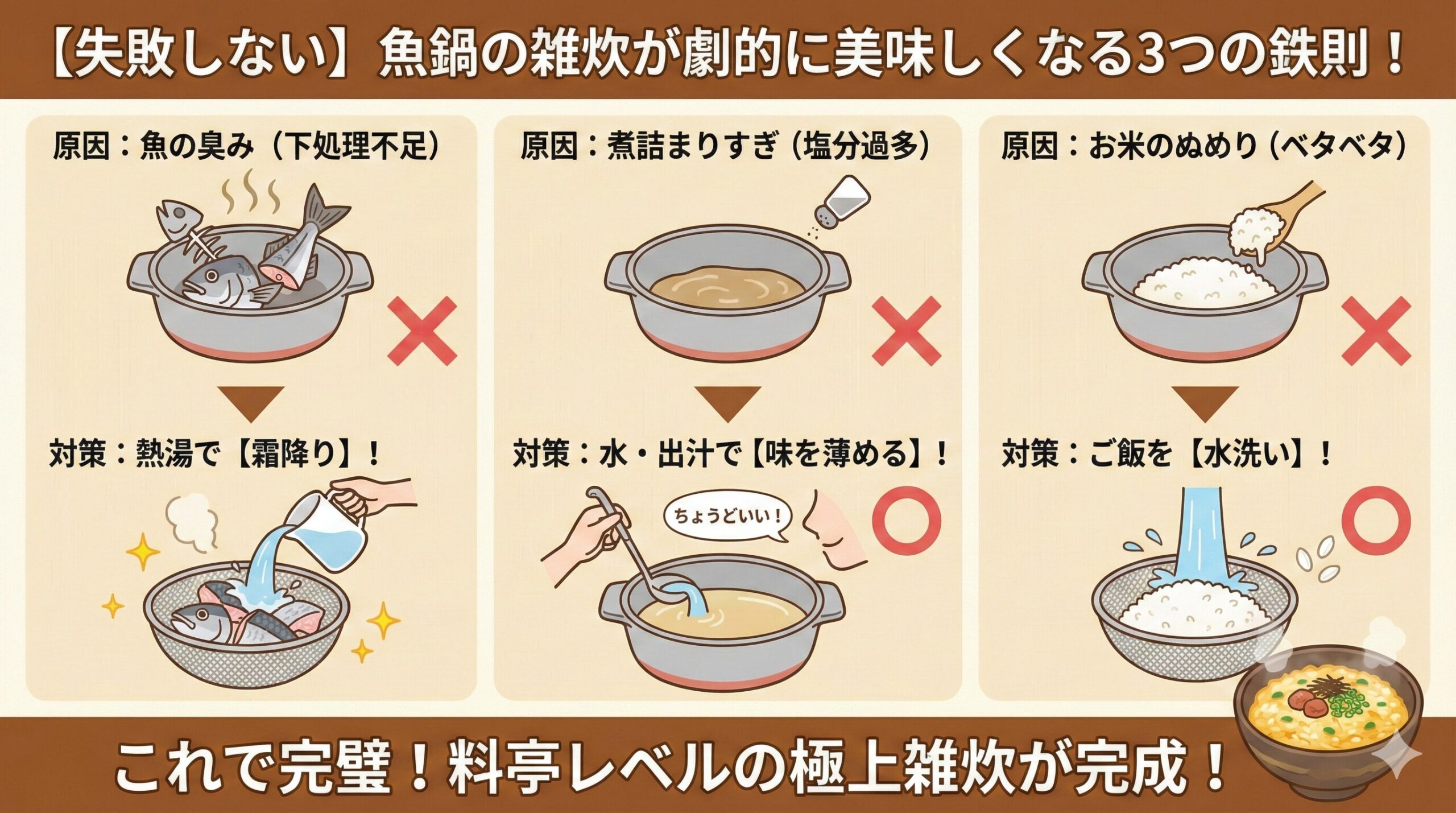 【失敗しない】魚鍋の雑炊が劇的に美味しくなる3つの鉄則！

原因：魚の臭み（下処理不足）

対策：熱湯で【霜降り】！

原因：煮詰まりすぎ（塩分過多）

対策：水・出汁で【味を薄める】！

ちょうどいい！

原因：お米のぬめり（ベタベタ）

対策：ご飯を【水洗い】！

これで完璧！料亭レベルの極上雑炊が完成！