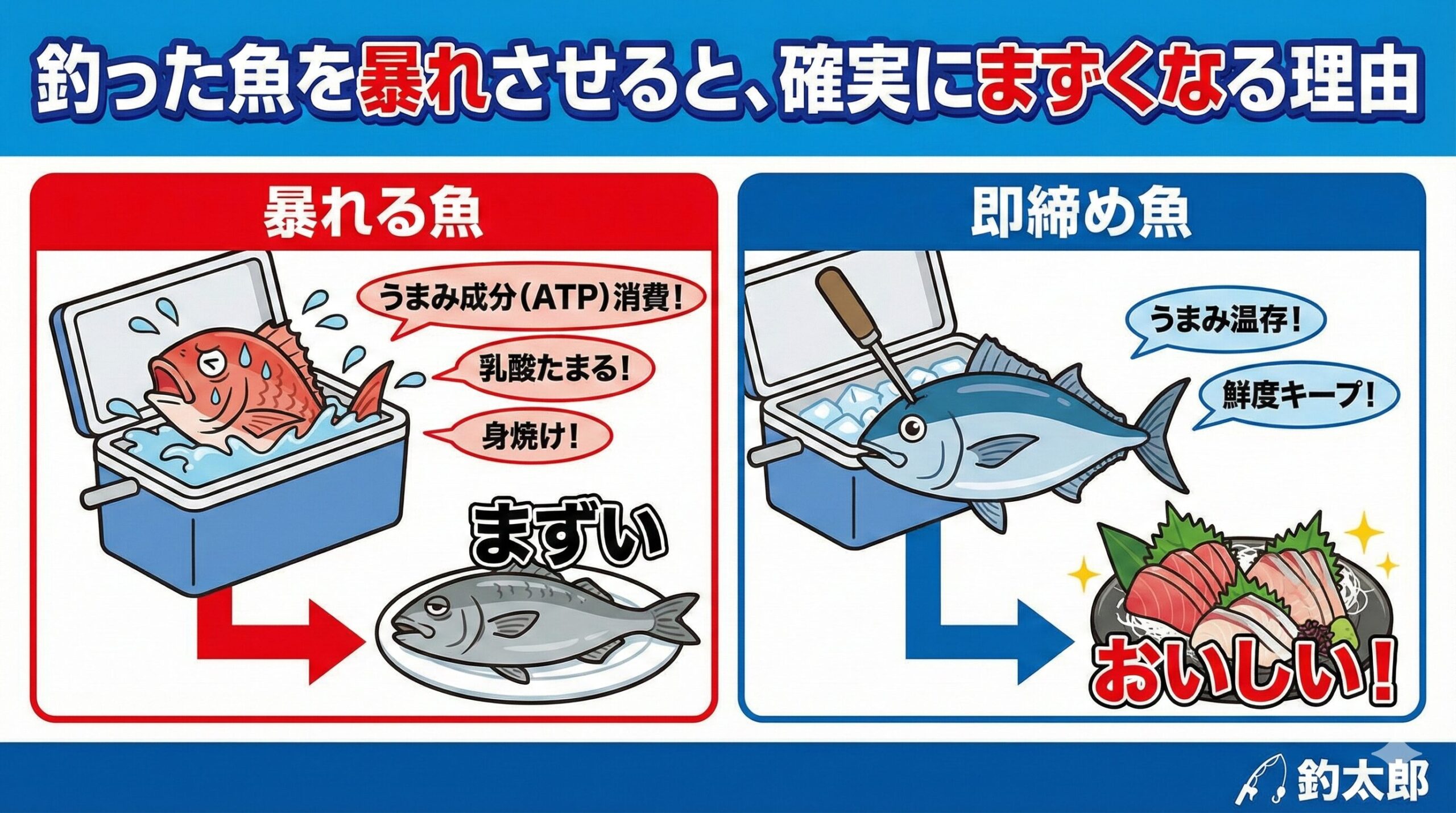 釣った魚を暴れさせると、確実にまずくなる理由

暴れる魚

うまみ成分(ATP)消費!

乳酸たまる!

身焼け!

まずい

即締め魚

うまみ温存!

鮮度キープ!

おいしい!

釣太郎