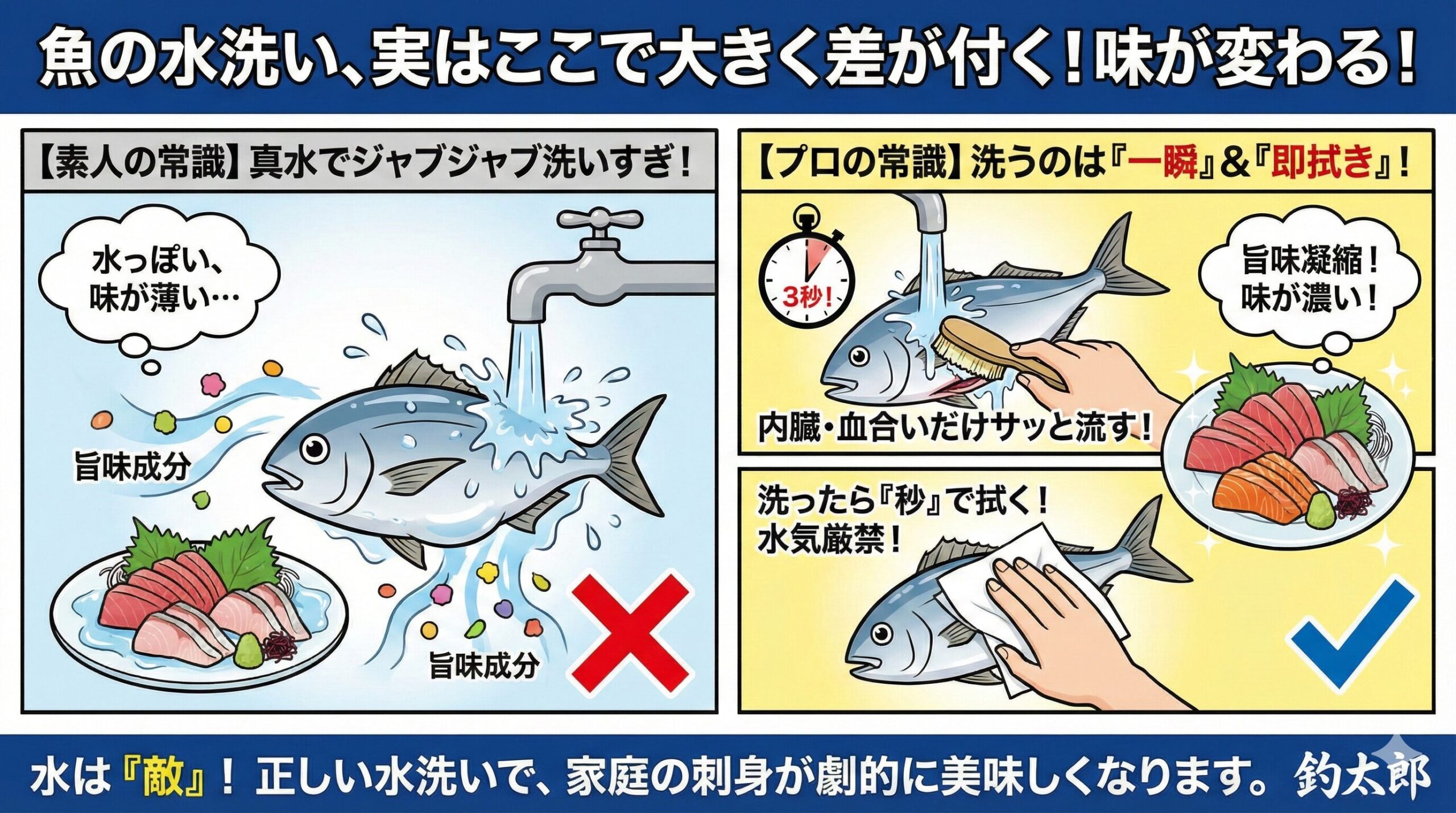 魚の水洗い、実はここで大きく差が付く！味が変わる！

【素人の常識】真水でジャブジャブ洗いすぎ！

水っぽい、味が薄い…

旨味成分

旨味成分

【プロの常識】洗うのは『一瞬』&『即拭き』！

3秒！

旨味凝縮！味が濃い！

内臓・血合いだけサッと流す！

洗ったら『秒』で拭く！水気厳禁！

水は『敵』！正しい水洗いで、家庭の刺身が劇的に美味しくなります。釣太郎