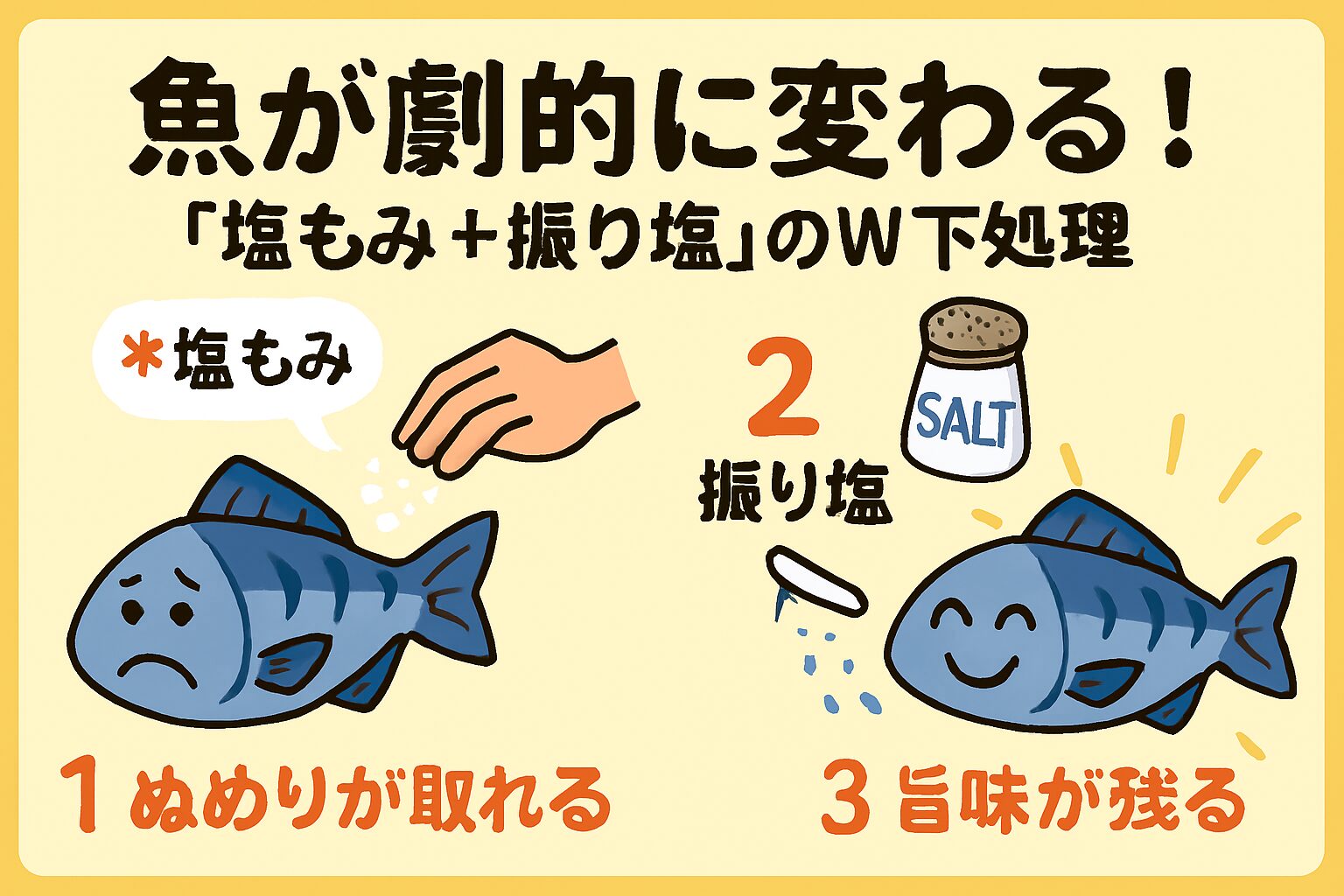 魚が劇的に変わる！

「塩もみ＋振り塩」のW下処理

＊塩もみ

2
振り塩

SALT

1 ぬめりが取れる

3 旨味が残る