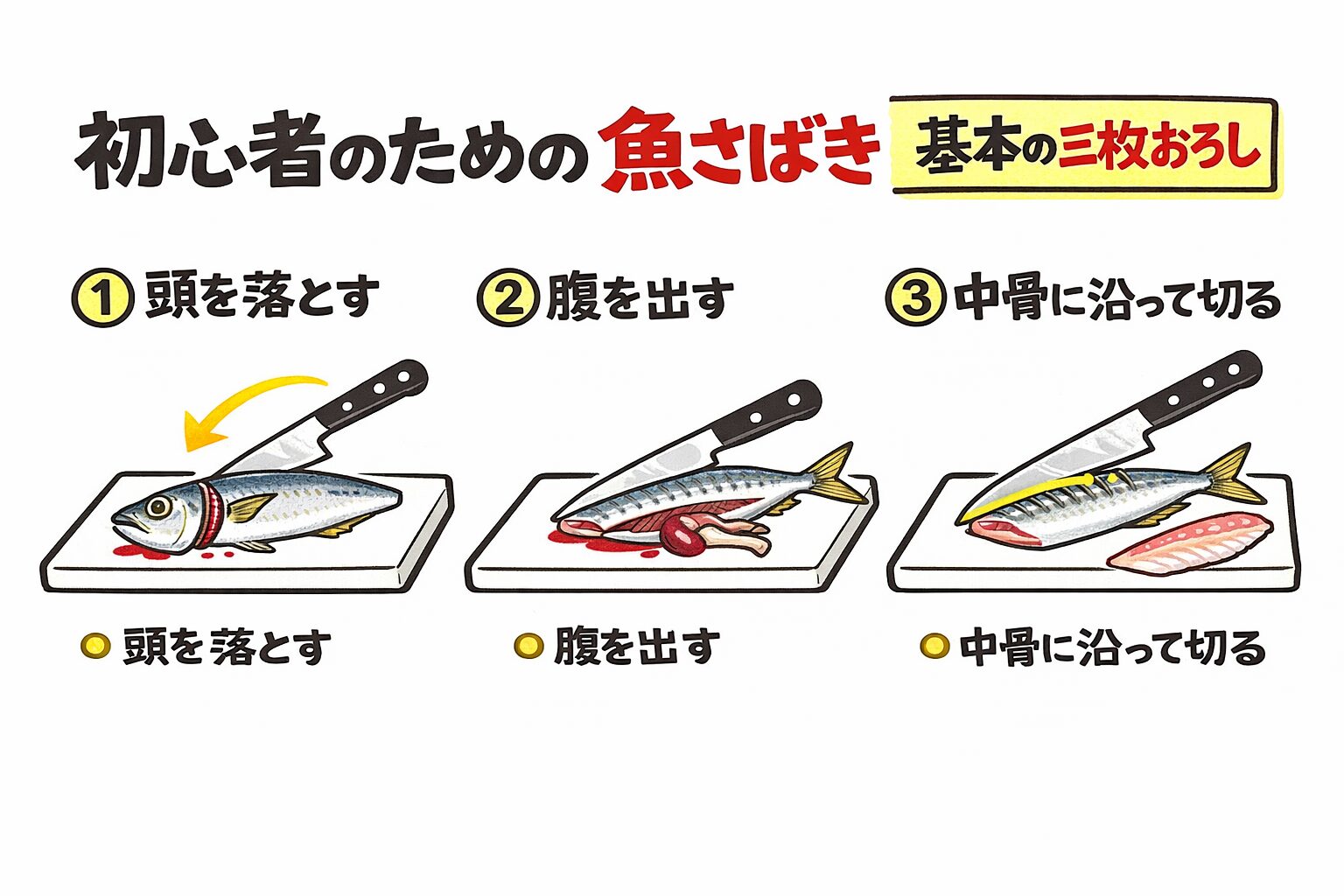 初心者のための魚さばき 基本の三枚おろし

① 頭を落とす

② 腹を出す

③ 中骨に沿って切る

頭を落とす

腹を出す

中骨に沿って切る