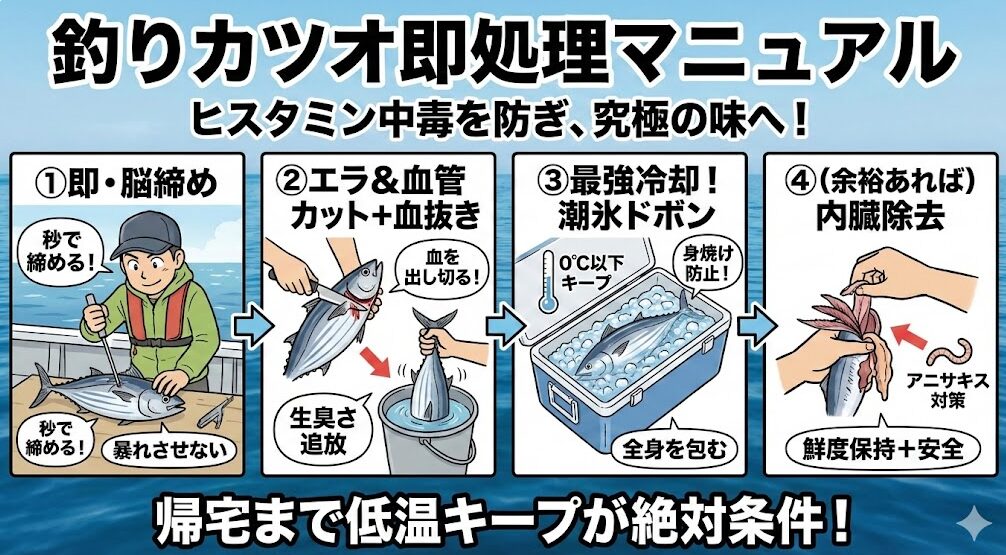 釣りカツオ即処理マニュアル

ヒスタミン中毒を防ぎ、究極の味へ！

①即・脳締め

秒で締める！

秒で締める！

暴れさせない

②エラ＆血管カット＋血抜き

血を出し切る！

生臭さ追放

③最強冷却！潮氷ドボン

0℃以下キープ

身焼け防止！

全身を包む

④（余裕あれば）内臓除去

アニサキス対策

鮮度保持＋安全

帰宅まで低温キープが絶対条件！