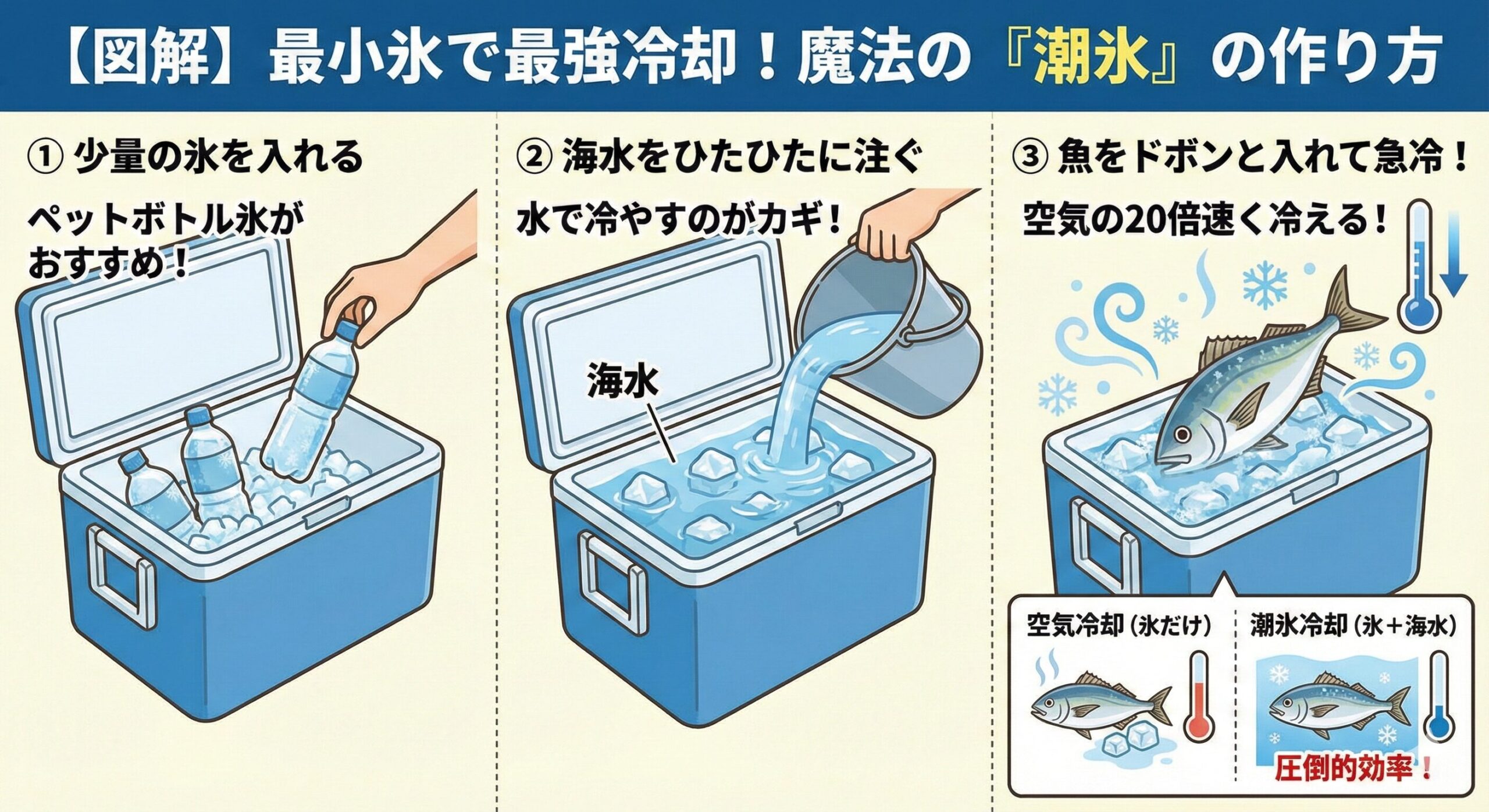 【図解】最小氷で最強冷却！魔法の『潮氷』の作り方

① 少量の氷を入れる

ペットボトル氷がおすすめ！

② 海水をひたひたに注ぐ

水で冷やすのがカギ！

海水

③ 魚をドボンと入れて急冷！

空気の20倍速く冷える！

空気冷却（氷だけ）

潮氷冷却（氷＋海水）

圧倒的効率！