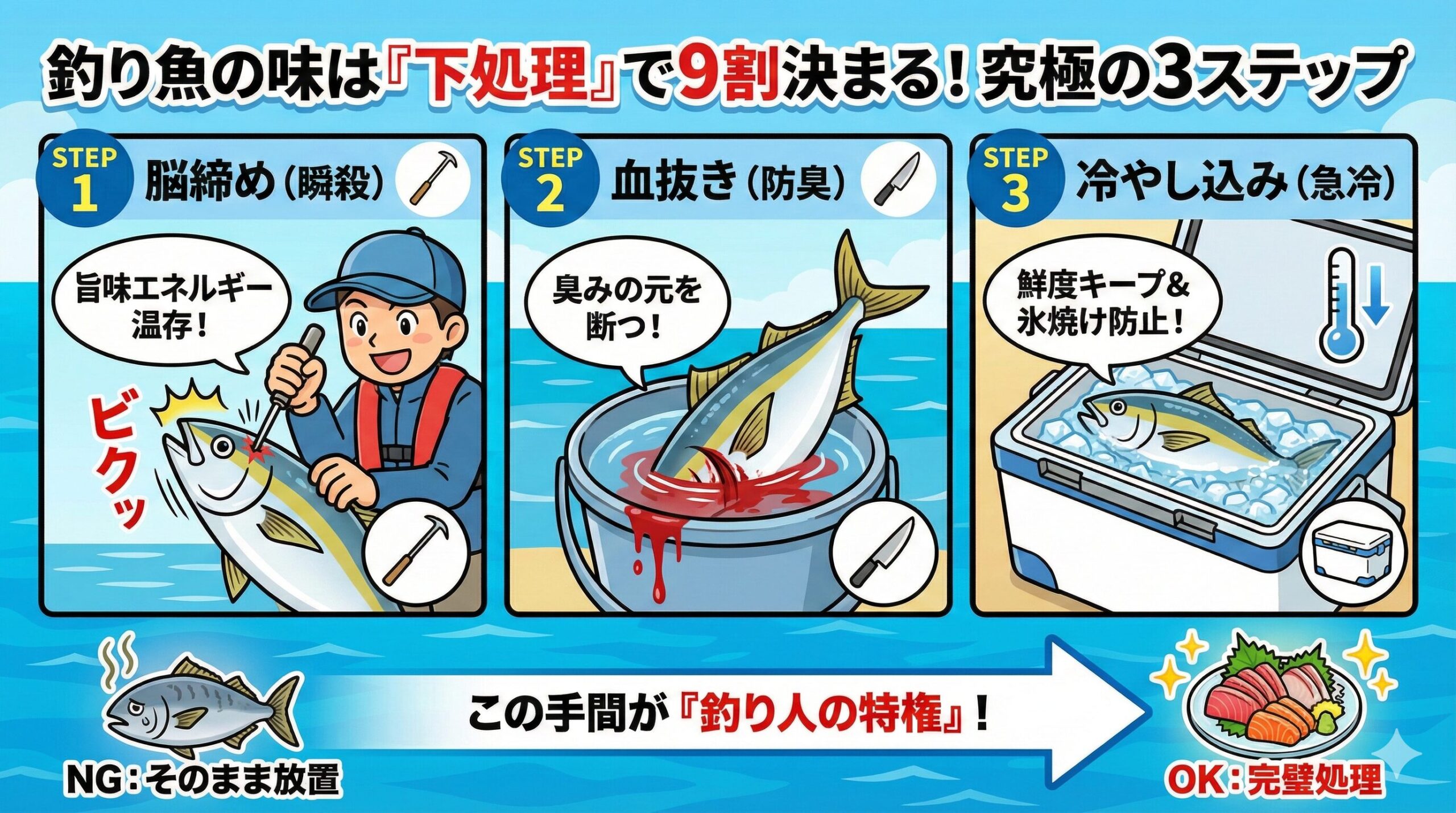 釣り魚の味は『下処理』で9割決まる！究極の3ステップ

STEP 1 脳締め（瞬殺）

旨味エネルギー温存！

ビクッ

STEP 2 血抜き（防臭）

臭みの元を断つ！

STEP 3 冷やし込み（急冷）

鮮度キープ＆氷焼け防止！

NG：そのまま放置

この手間が『釣り人の特権』！

OK：完璧処理