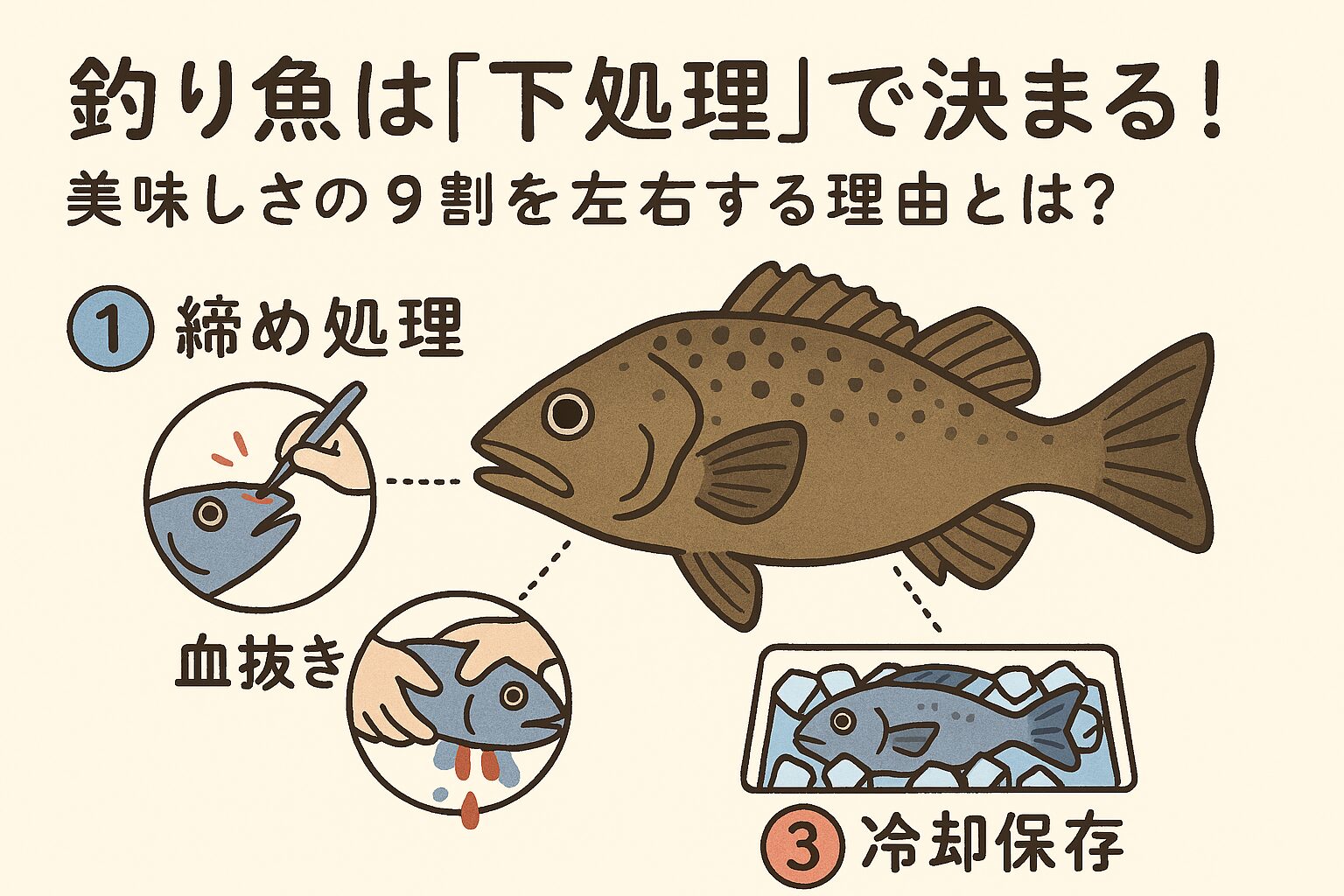 釣り魚は「下処理」で決まる！

美味しさの９割を左右する理由とは？

1 締め処理

血抜き

3 冷却保存