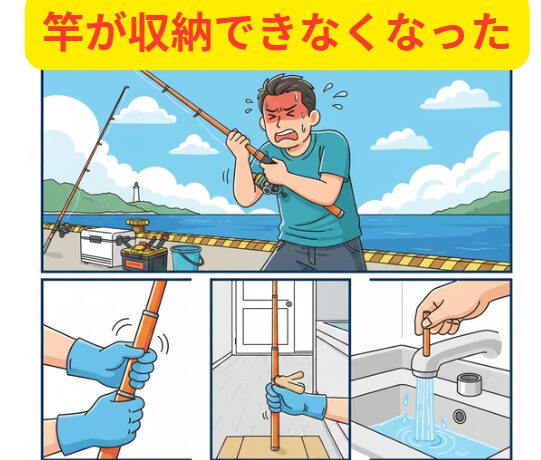 竿が収納できなくなった