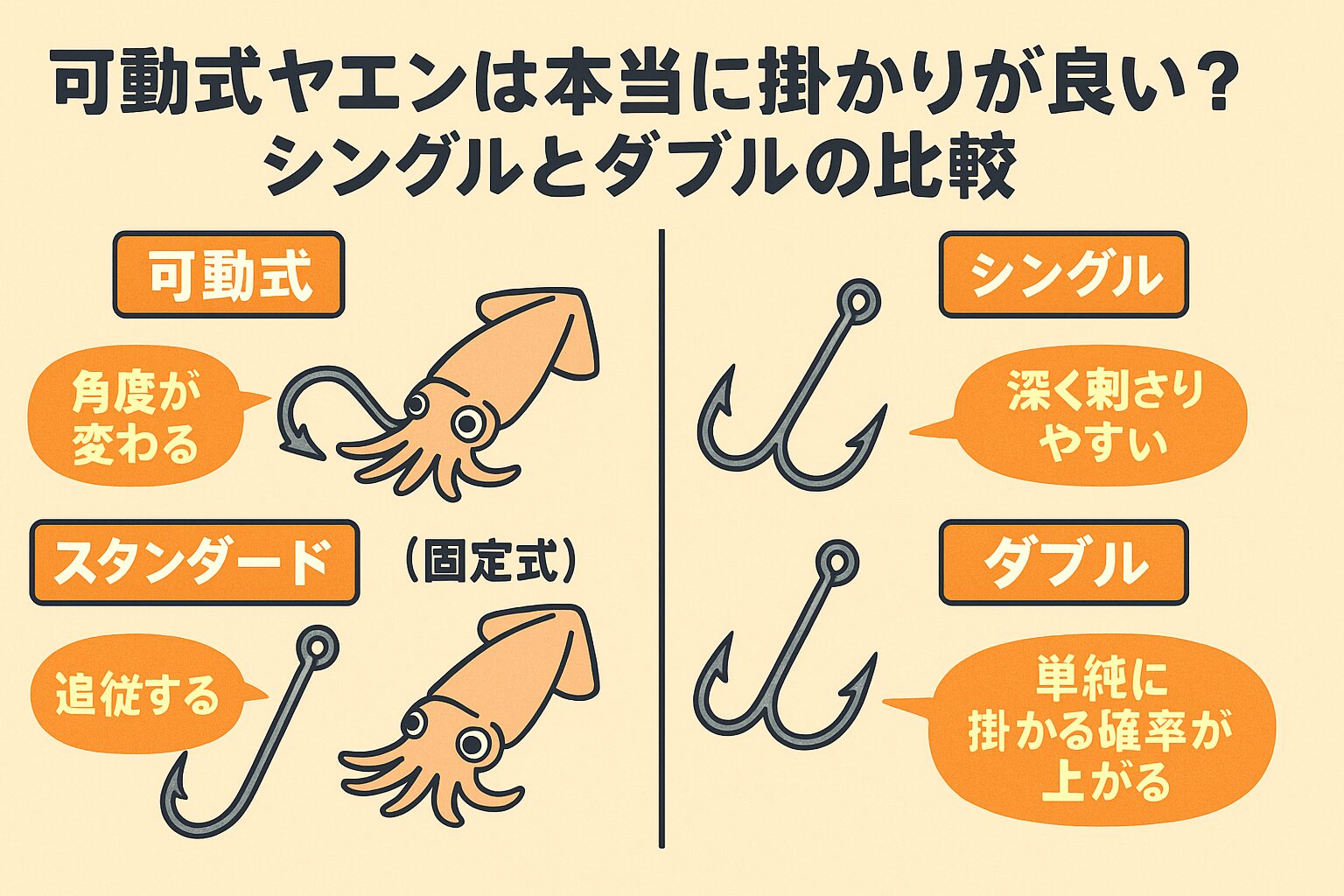 可動式ヤエンは本当に掛かりが良い？
シングルとダブルの比較

可動式

角度が変わる

スタンダード

（固定式）

追従する

シングル

深く刺さりやすい

ダブル

単純に掛かる確率が上がる