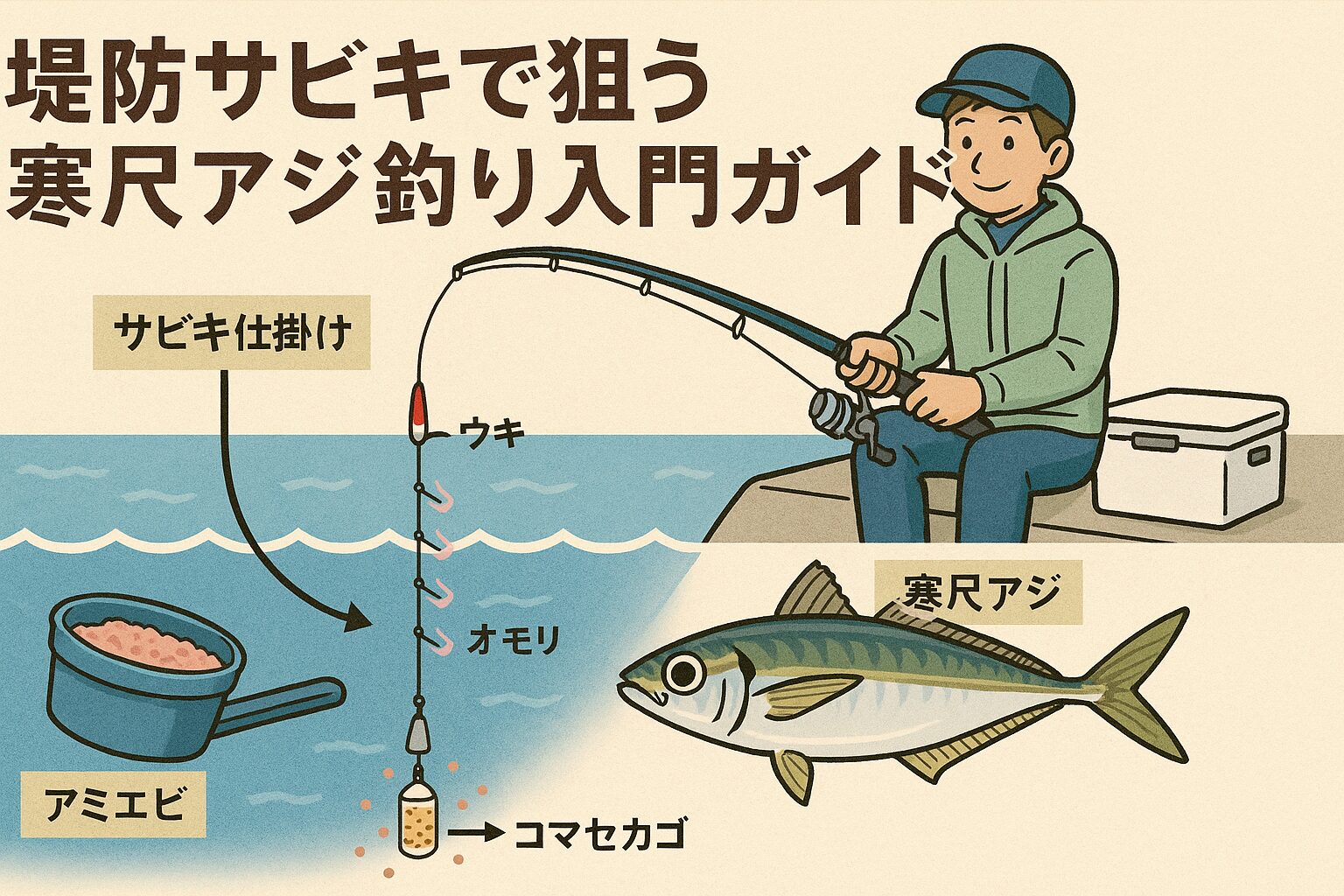 堤防サビキで狙う
寒尺アジ釣り入門ガイド

サビキ仕掛け

ウキ

オモリ

寒尺アジ

アミエビ

コマセカゴ