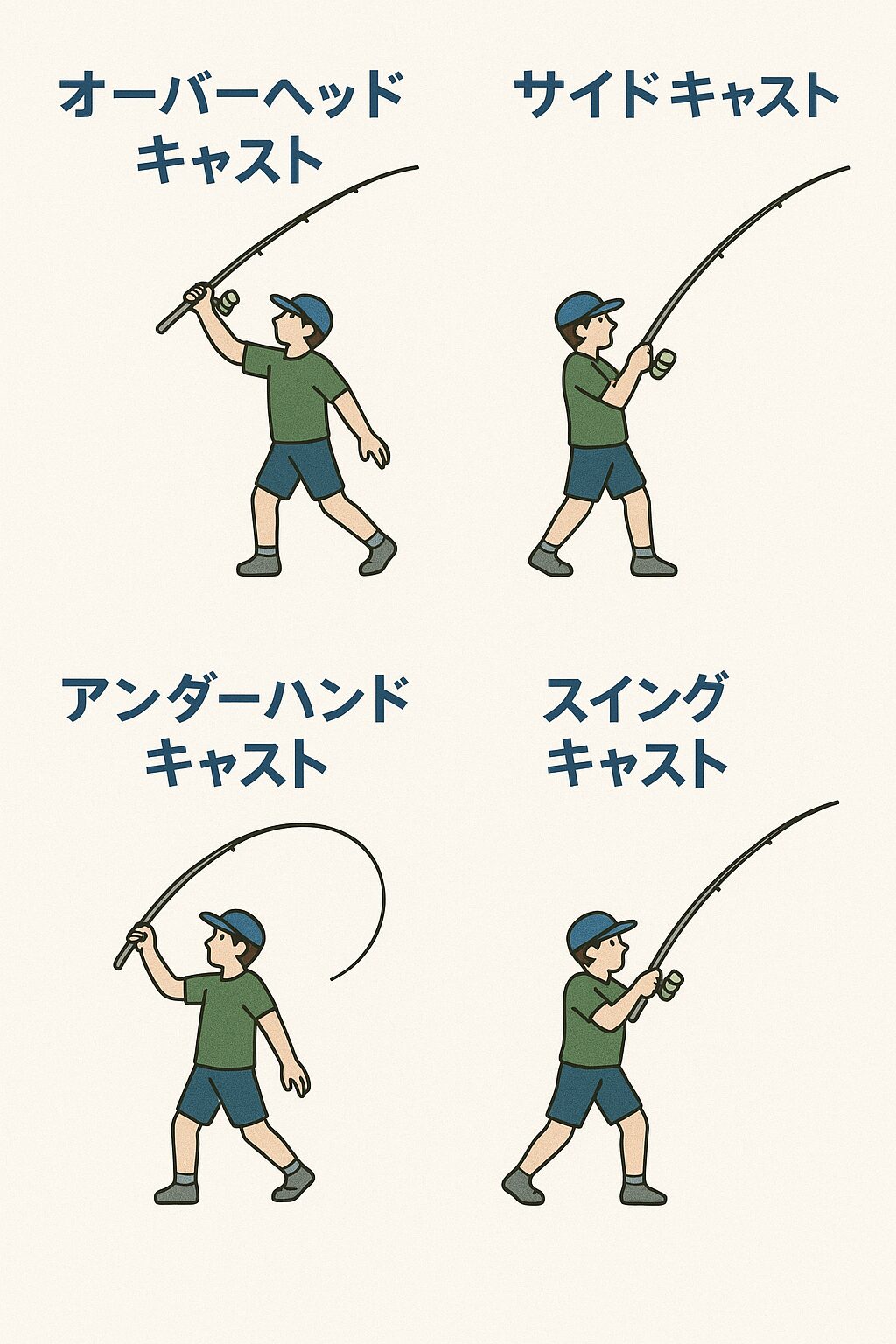 オーバーヘッド
キャスト

サイド キャスト

アンダーハンド
キャスト

スイング
キャスト