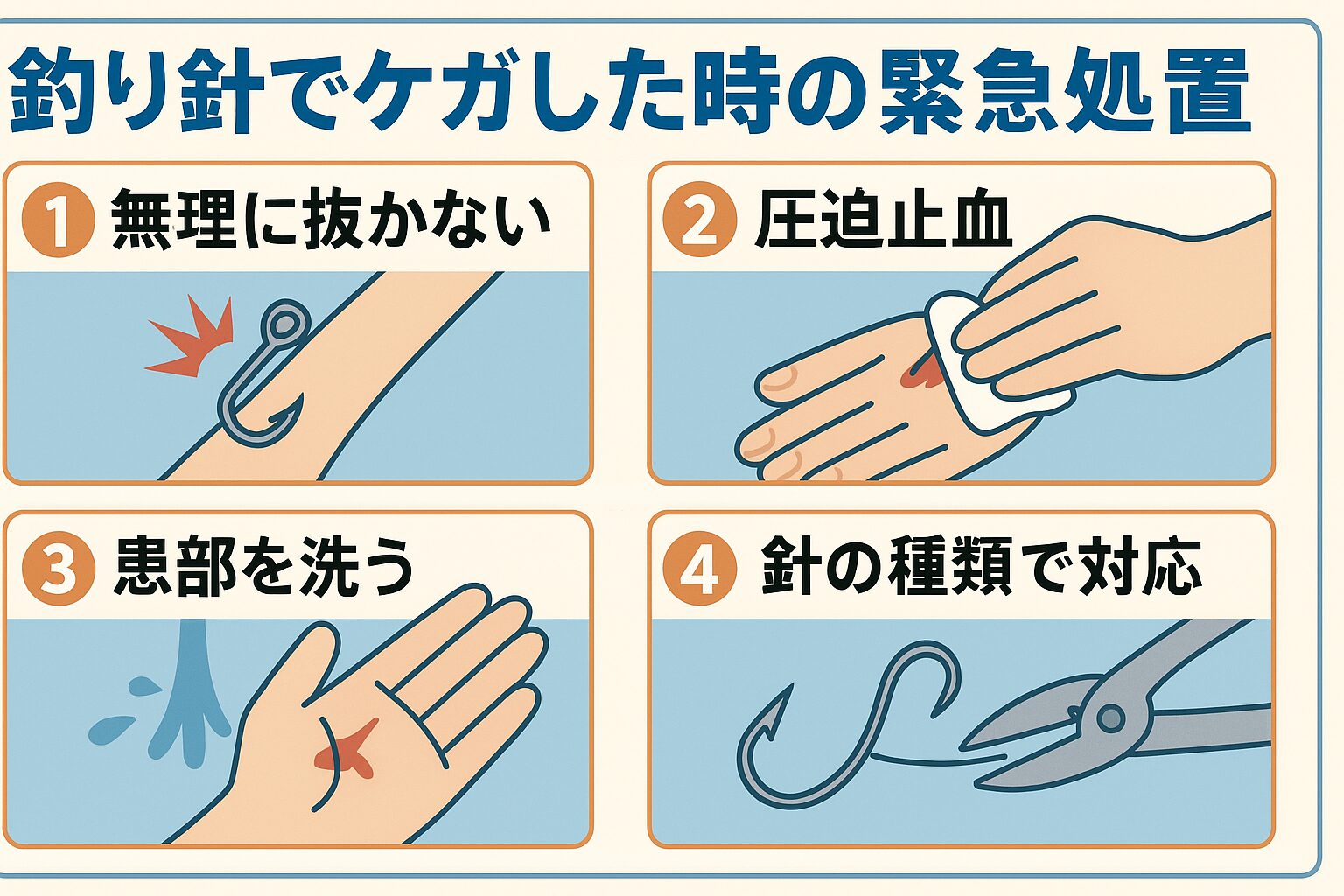 釣り針でケガした時の緊急処置

1 無理に抜かない

2 圧迫止血

3 患部を洗う

4 針の種類で対応