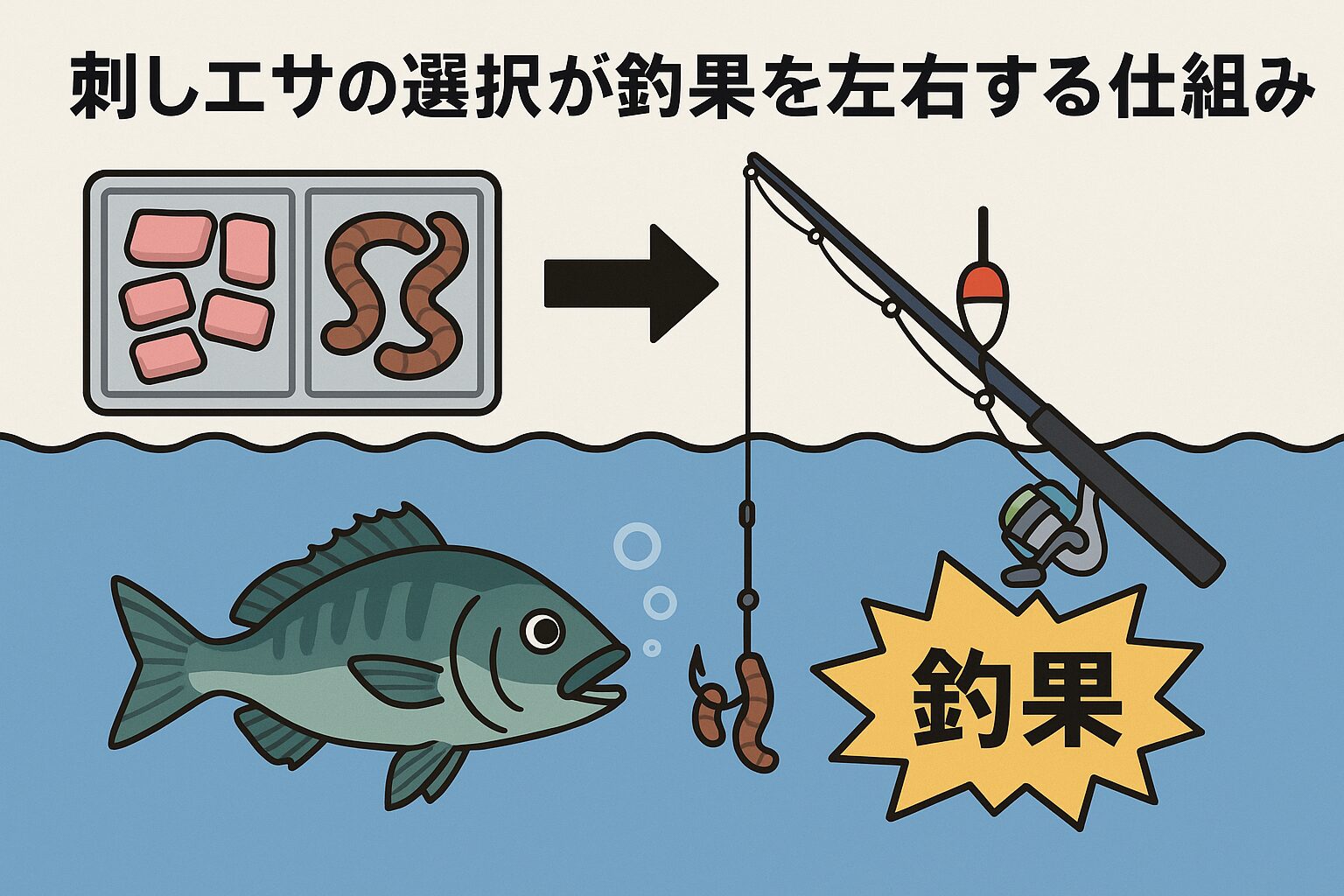 刺しエサの選択が釣果を左右する仕組み

釣果