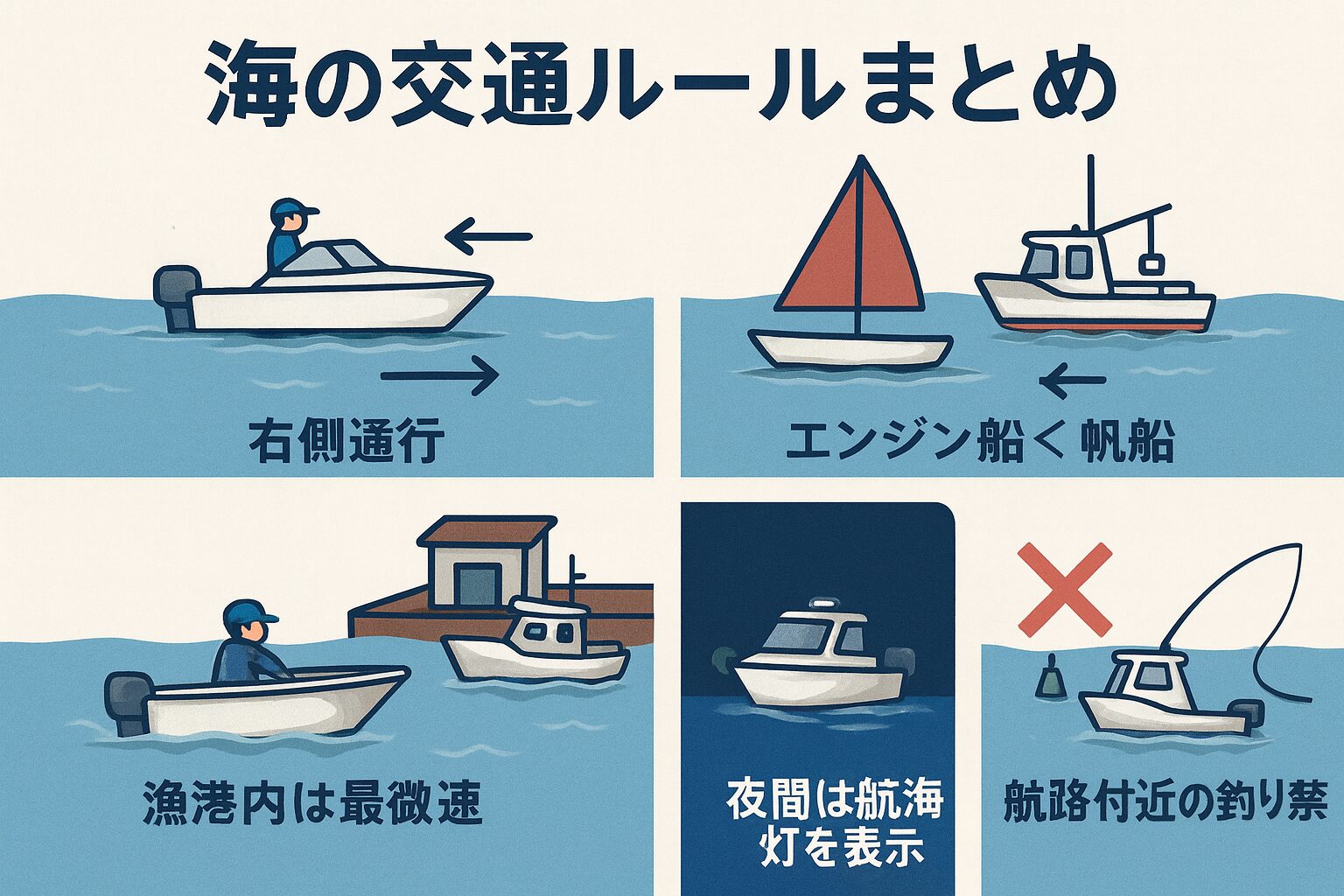 海の交通ルールまとめ

右側通行

エンジン船く帆船

漁港内は最微速

夜間は航海灯を表示

航路付近の釣り禁