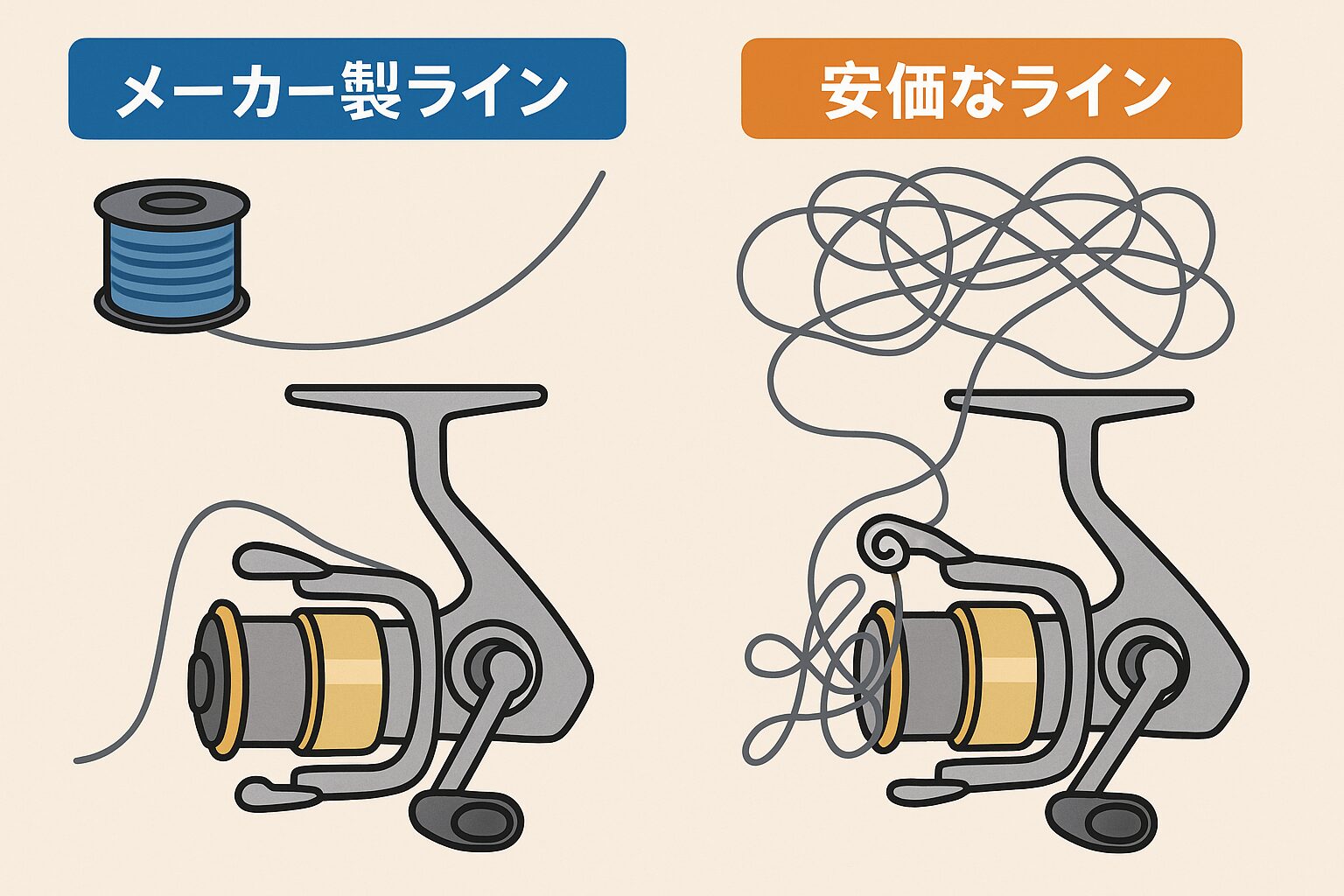 メーカー製ライン

安価なライン