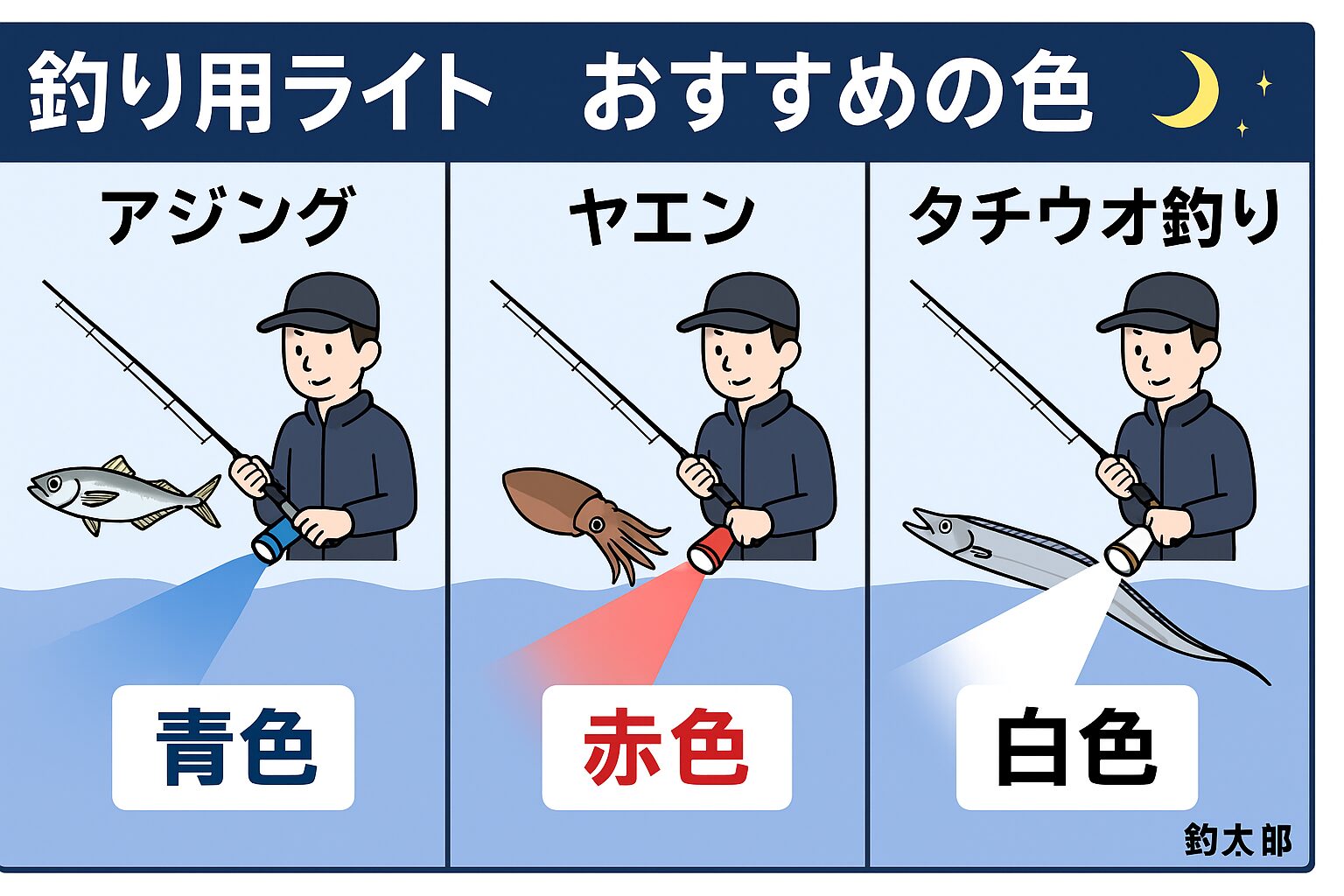 釣り用ライト　おすすめの色

アジング

青色

ヤエン

赤色

タチウオ釣り

白色

釣太郎