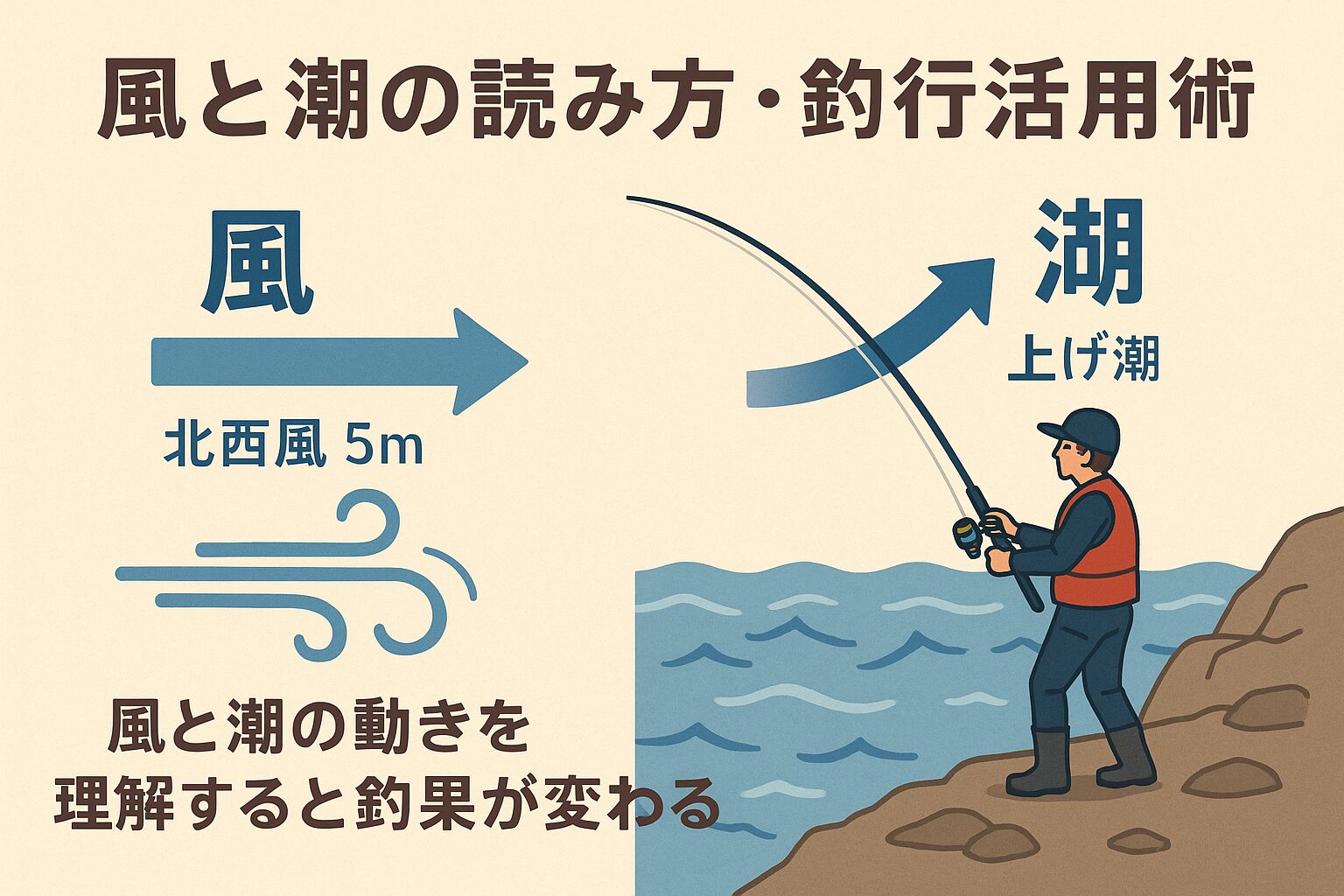 風と潮の読み方・釣行活用術

風

北西風 5m

湖

上げ潮

風と潮の動きを
理解すると釣果が変わる