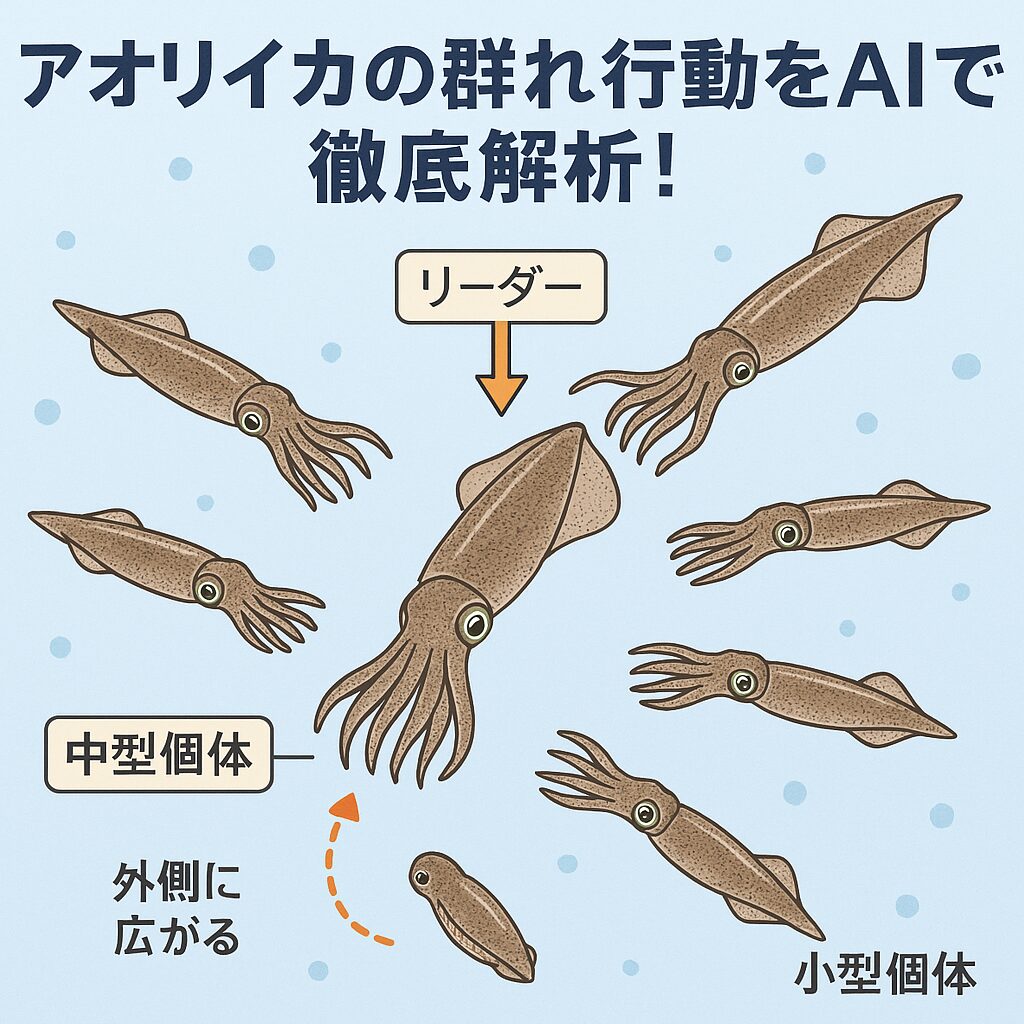 アオリイカの群れ行動をAIで徹底解析!

リーダー

中型個体

外側に広がる

小型個体