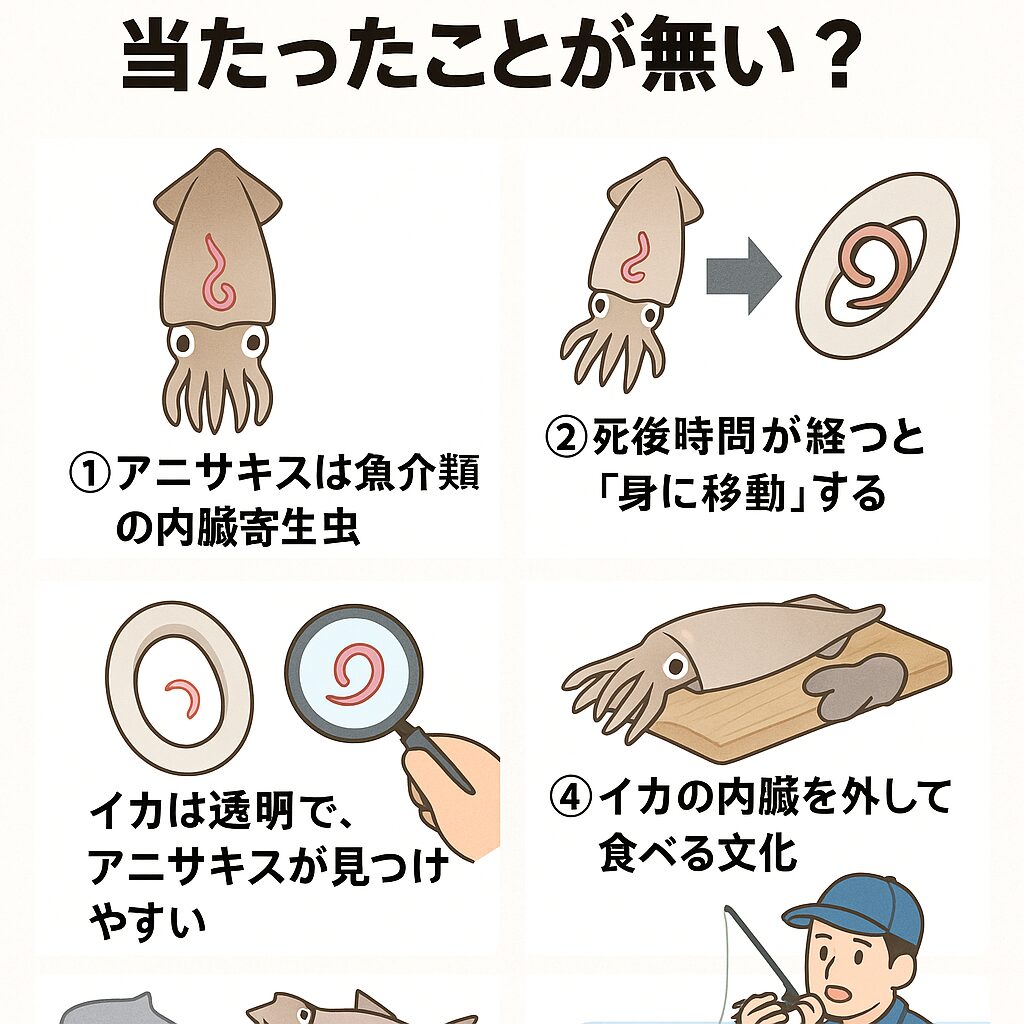 当たったことが無い？

①アニサキスは魚介類の内臓寄生虫

②死後時間が経つと「身に移動」する

イカは透明で、アニサキスが見つけやすい

④イカの内臓を外して食べる文化