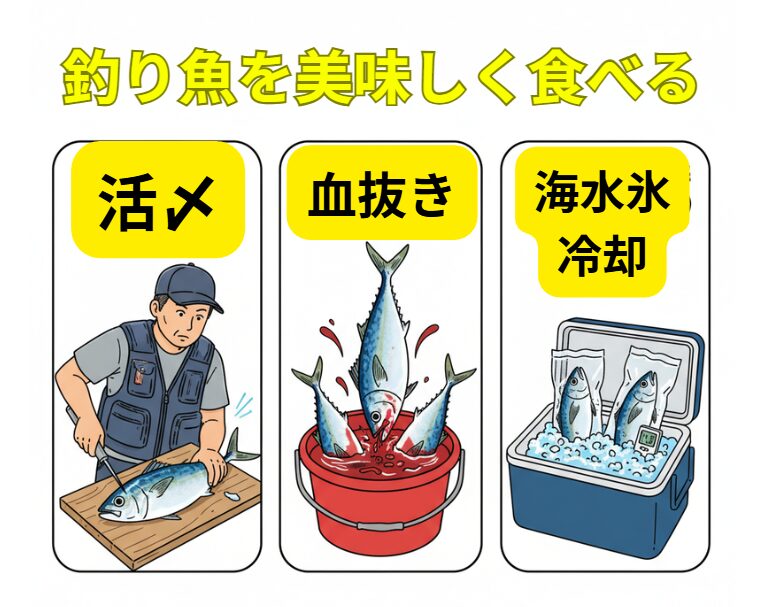 釣り魚を美味しく食べる

活〆

血抜き

海水氷
冷却