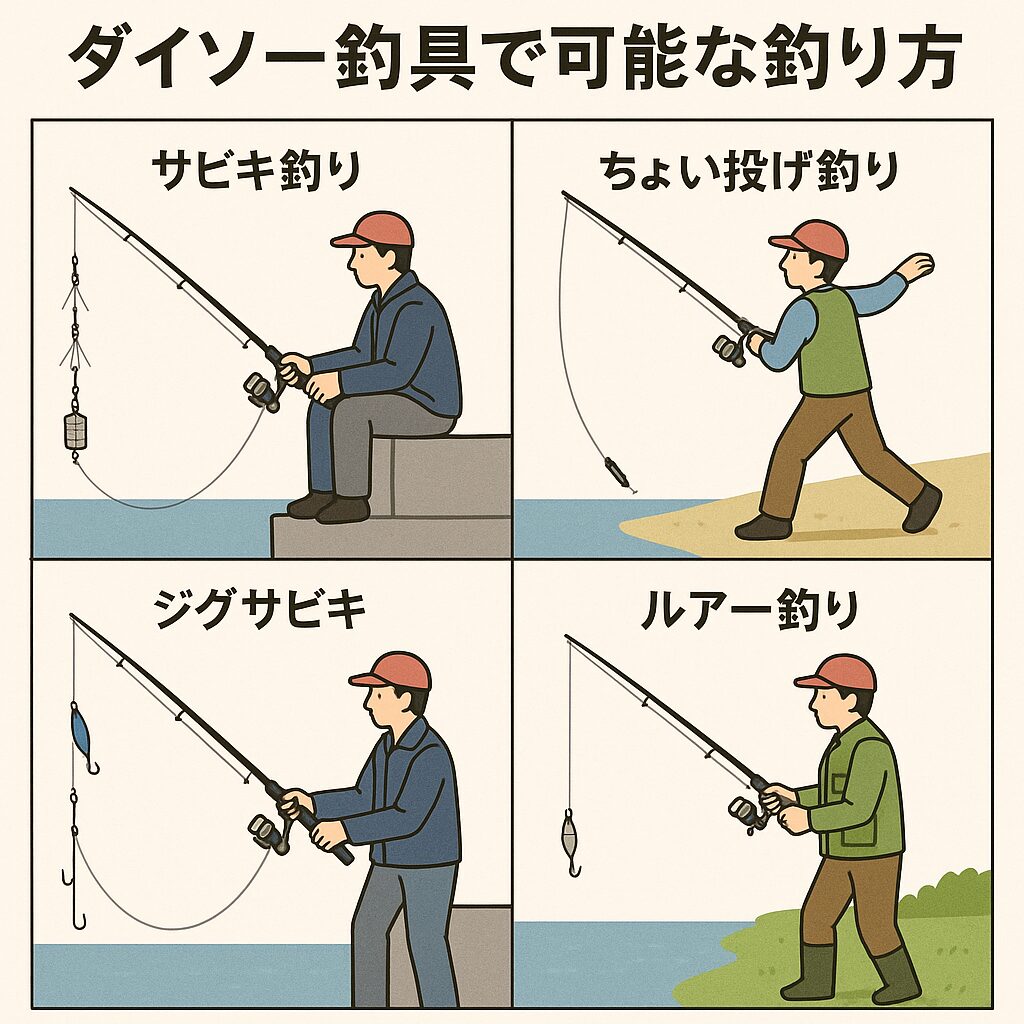 ダイソー釣具で可能な釣り方

サビキ釣り

ちょい投げ釣り

ジグサビキ

ルアー釣り