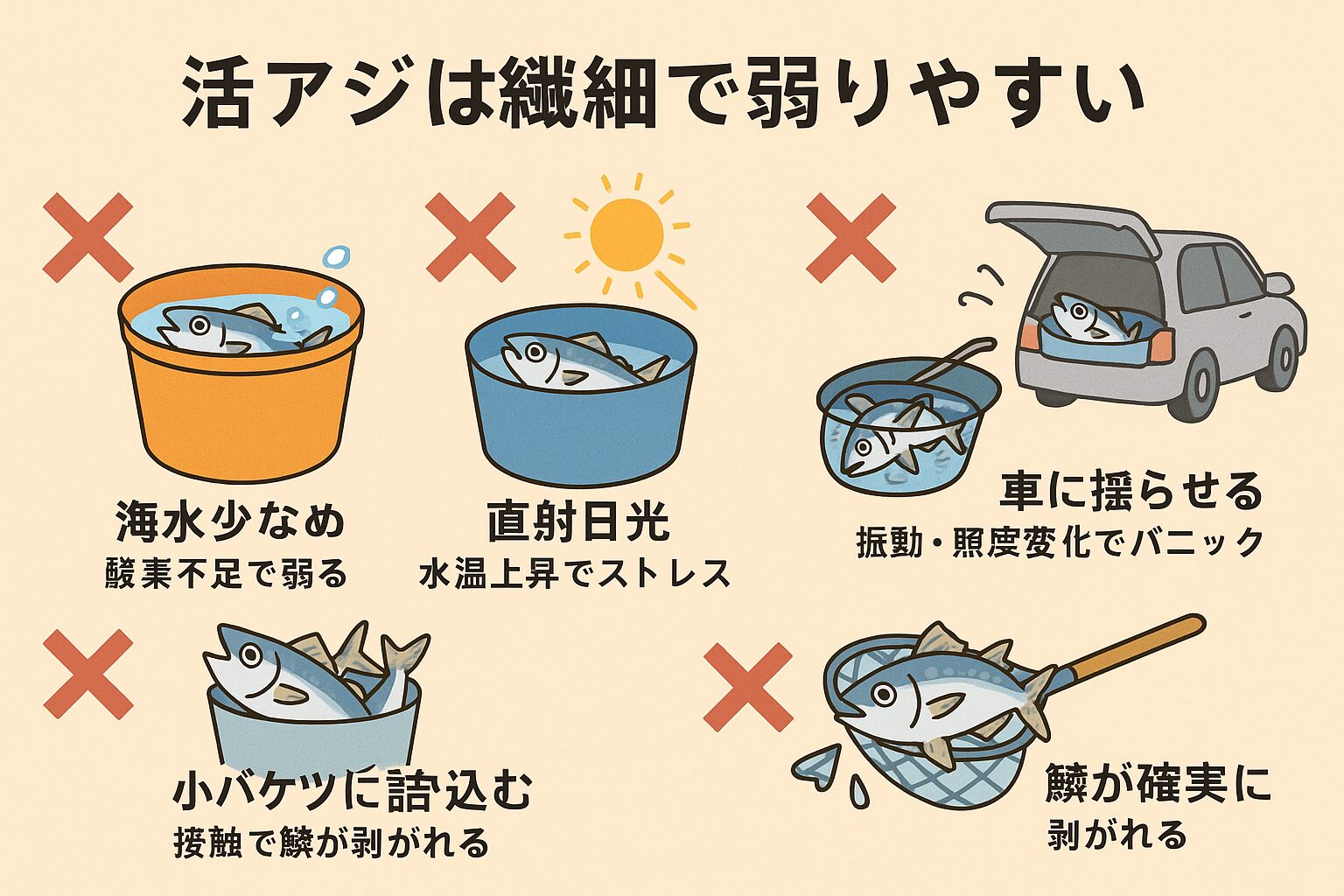 活アジは繊細で弱りやすい

海水少なめ
酸素不足で弱る

直射日光
水温上昇でストレス

車に揺らせる
振動・照度変化でバニック

小バケツに詰込む
接触で鱗が剥がれる

鱗が確実に
剥がれる