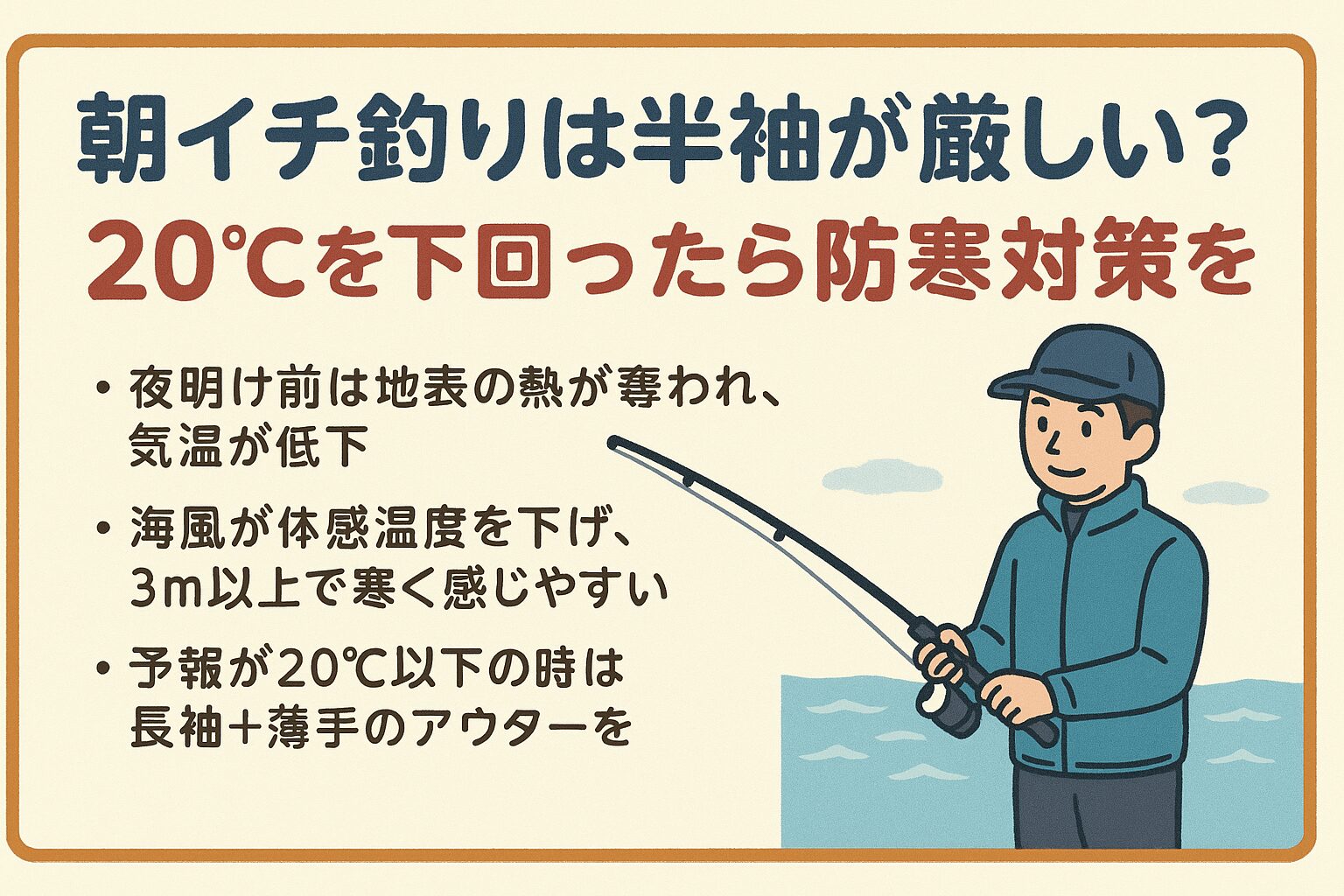 朝イチ釣りは半袖が厳しい？
20℃を下回ったら防寒対策を

• 夜明け前は地表の熱が奪われ、気温が低下

• 海風が体感温度を下げ、3m以上で寒く感じやすい

• 予報が20℃以下の時は長袖＋薄手のアウターを