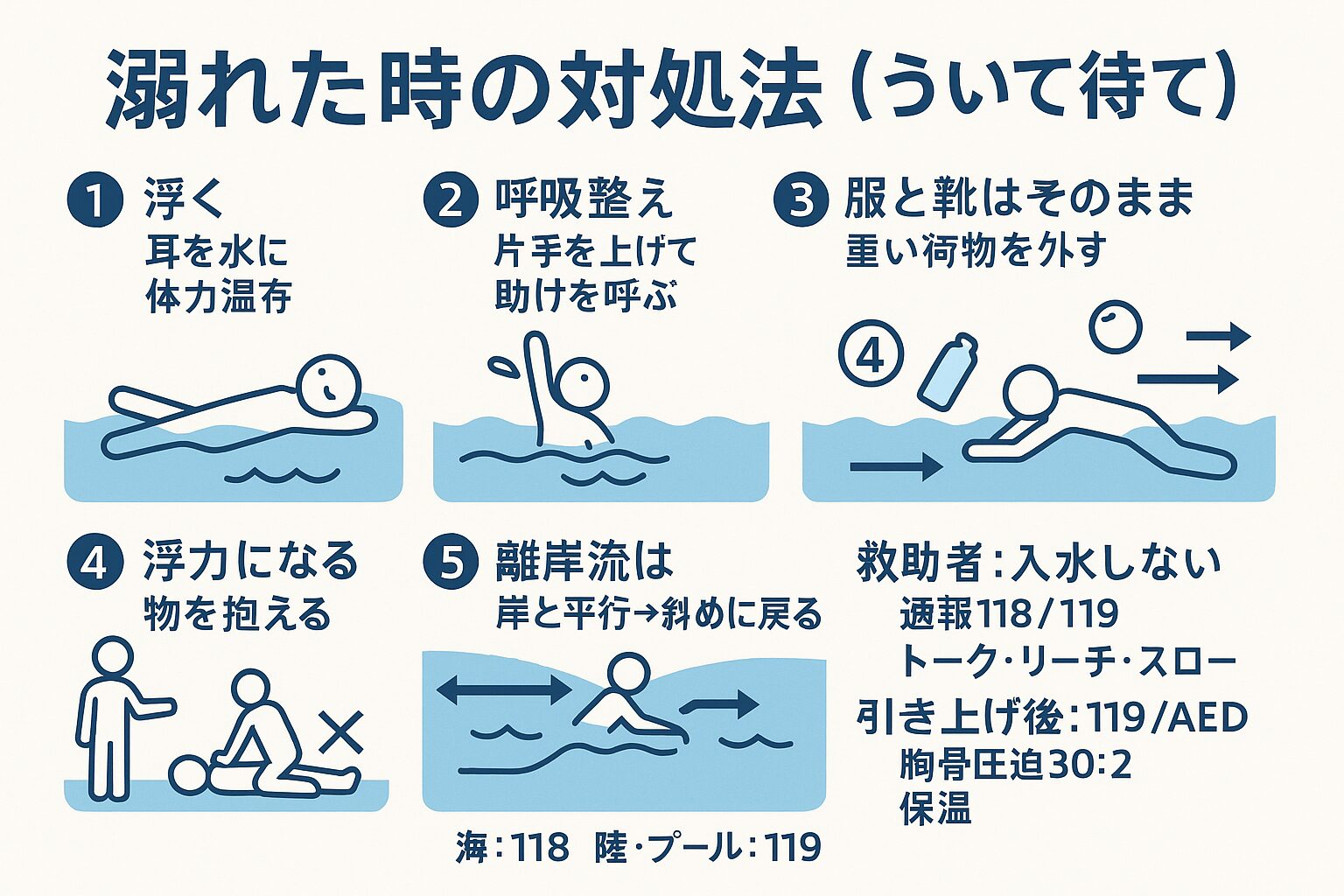 溺れた時の対処法（ういて待て）

1 浮く
耳を水に
体力温存

2 呼吸整え
片手を上げて
助けを呼ぶ

3 服と靴はそのまま
重い荷物を外す

4

4 浮力になる
物を抱える

5 離岸流は
岸と平行→斜めに戻る

海：118 陸・プール：119

救助者：入水しない
通報118/119
トーク・リーチ・スロー
引き上げ後：119/AED
胸骨圧迫30:2
保温