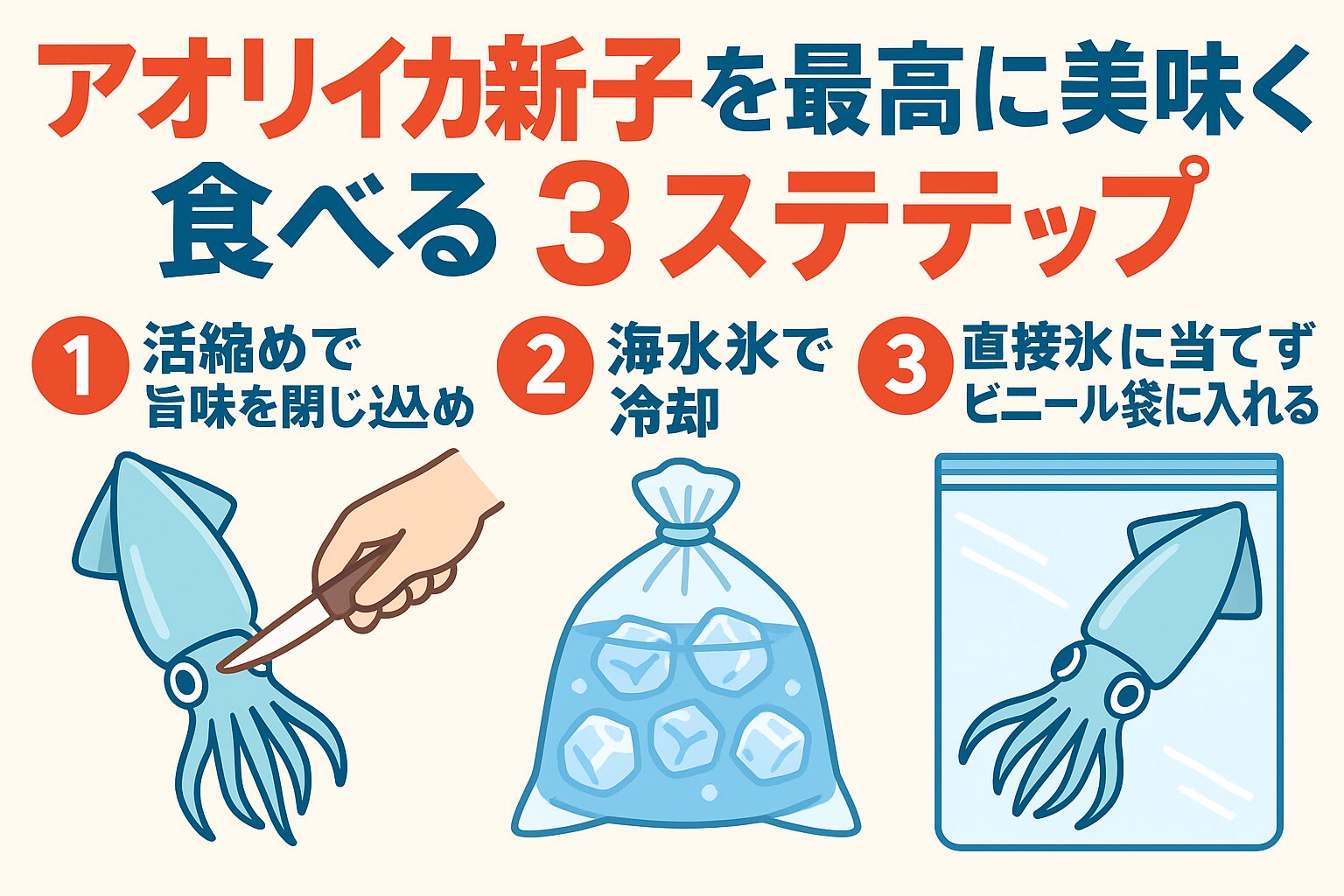 アオリイカ新子を最高に美味く食べる３ステップ

1 活締めで旨味を閉じ込め

2 海水氷で冷却

3 直接氷に当てずビニール袋に入れる