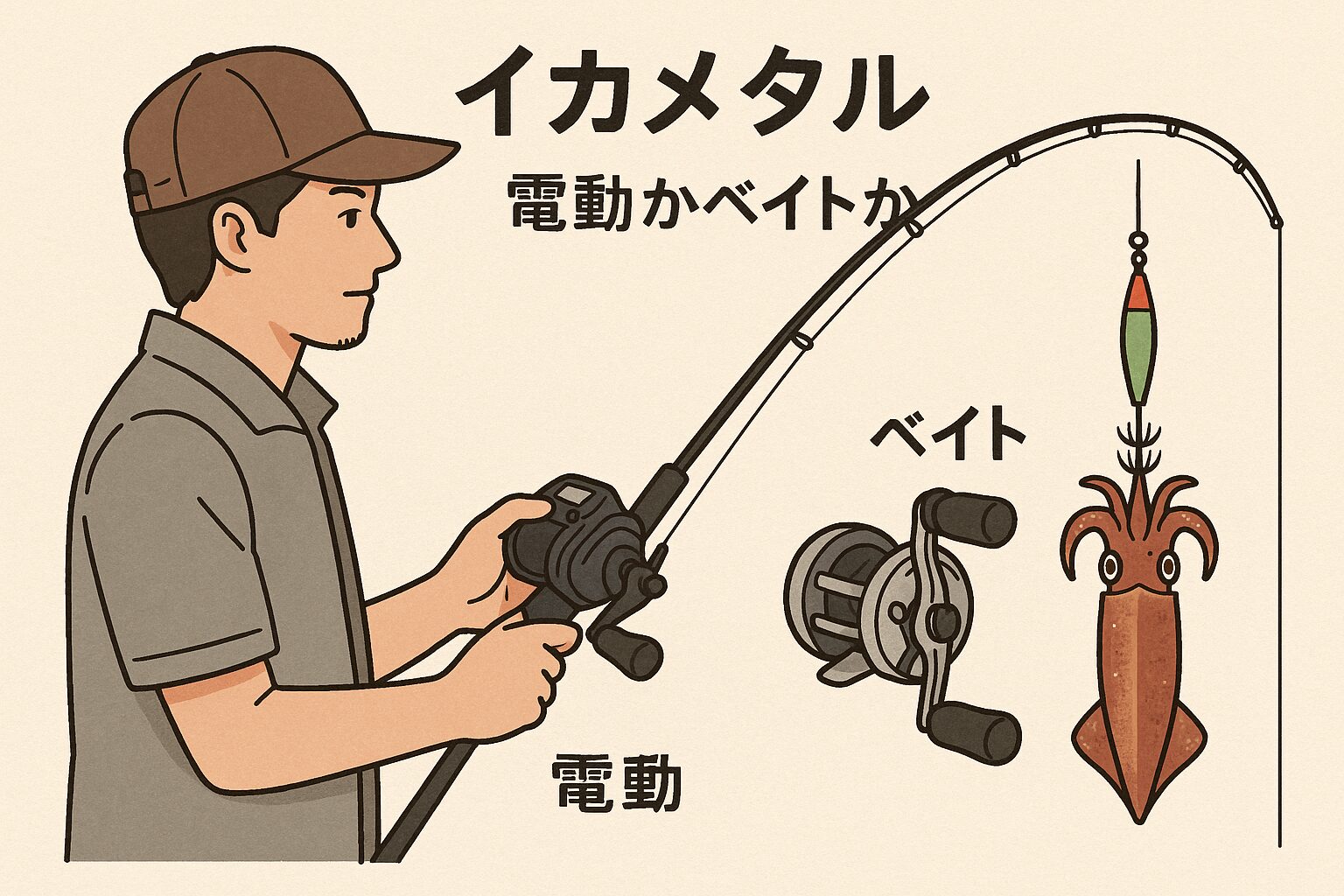 イカメタル

電動かベイトか

ベイト

電動