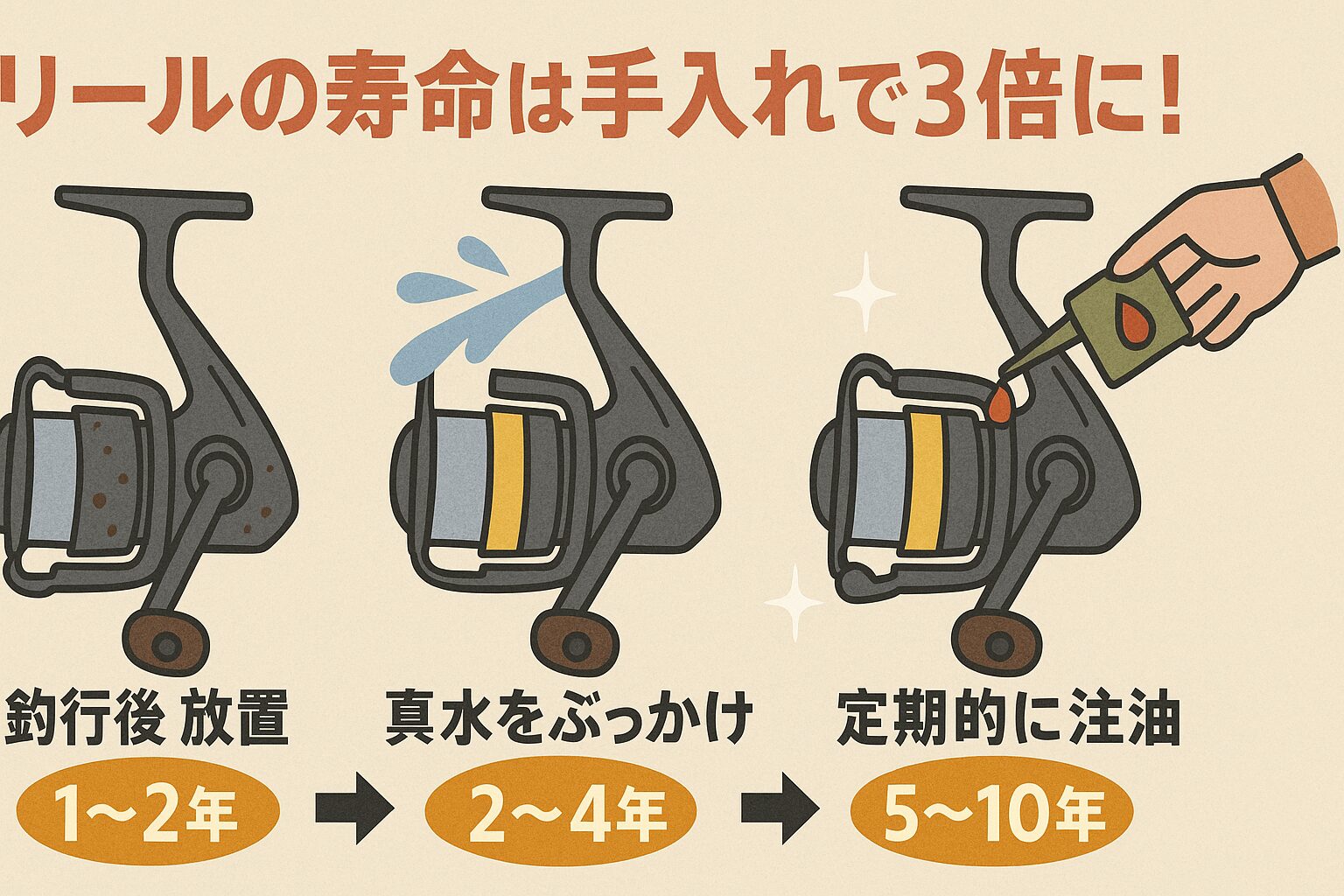 リールの寿命は手入れで3倍に！

釣行後 放置
1〜2年

真水をぶっかけ
2〜4年

定期的に注油
5〜10年