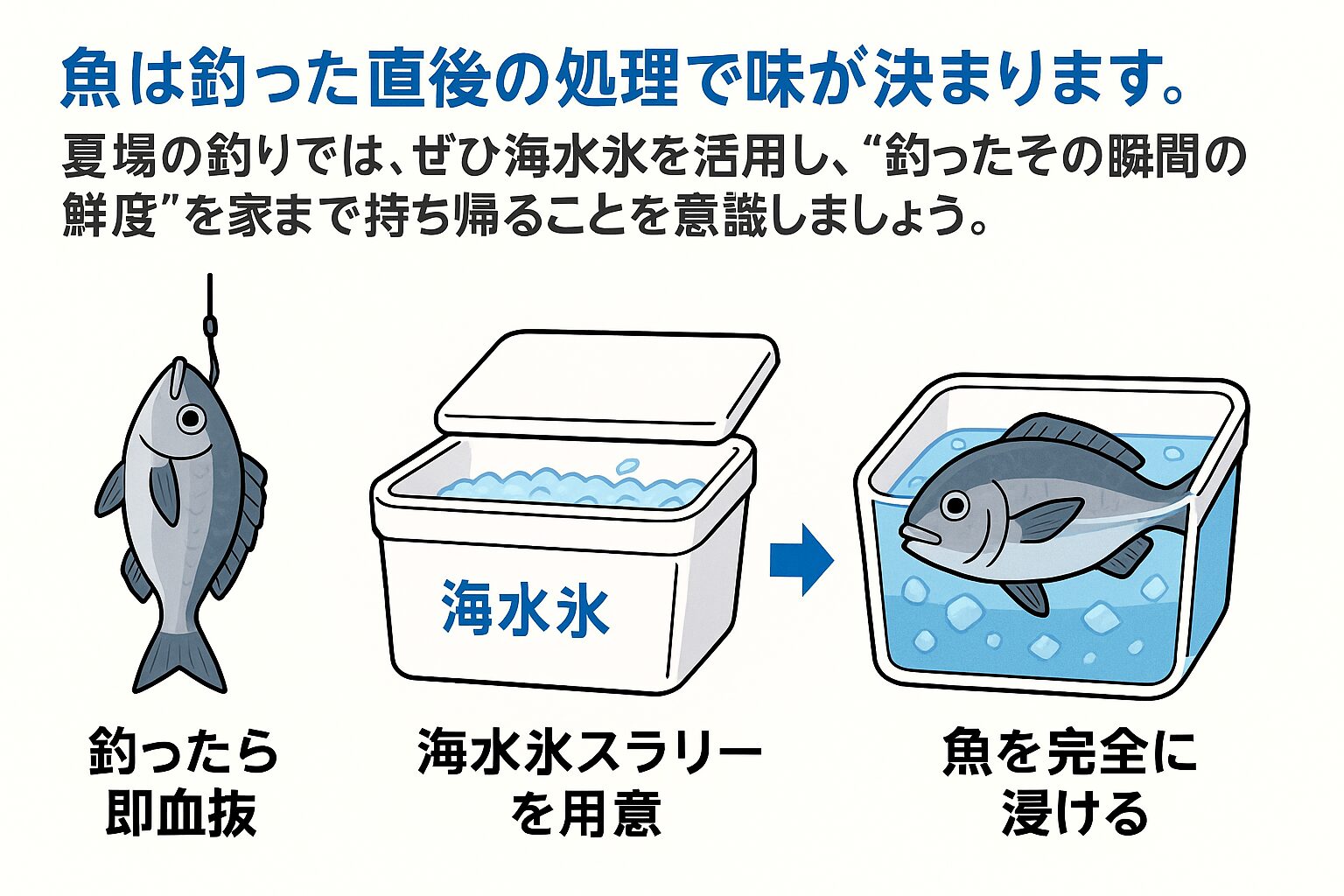 魚は釣った直後の処理で味が決まります。

夏場の釣りでは、ぜひ海水氷を活用し、“釣ったその瞬間の鮮度”を家まで持ち帰ることを意識しましょう。

海水氷

釣ったら即血抜

海水氷スラリーを用意

魚を完全に浸ける