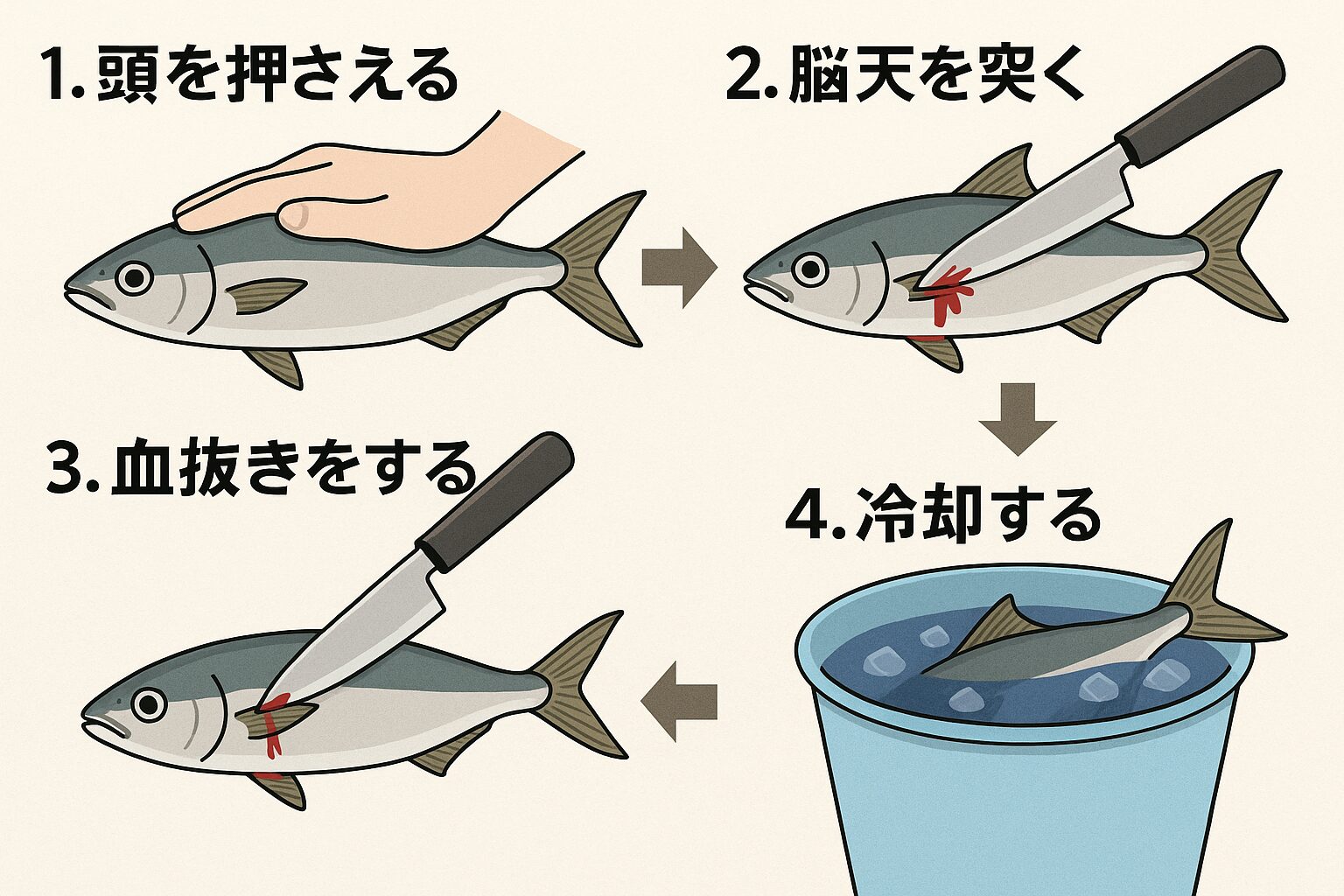 1. 頭を押さえる

2. 脳天を突く

3. 血抜きをする

4. 冷却する