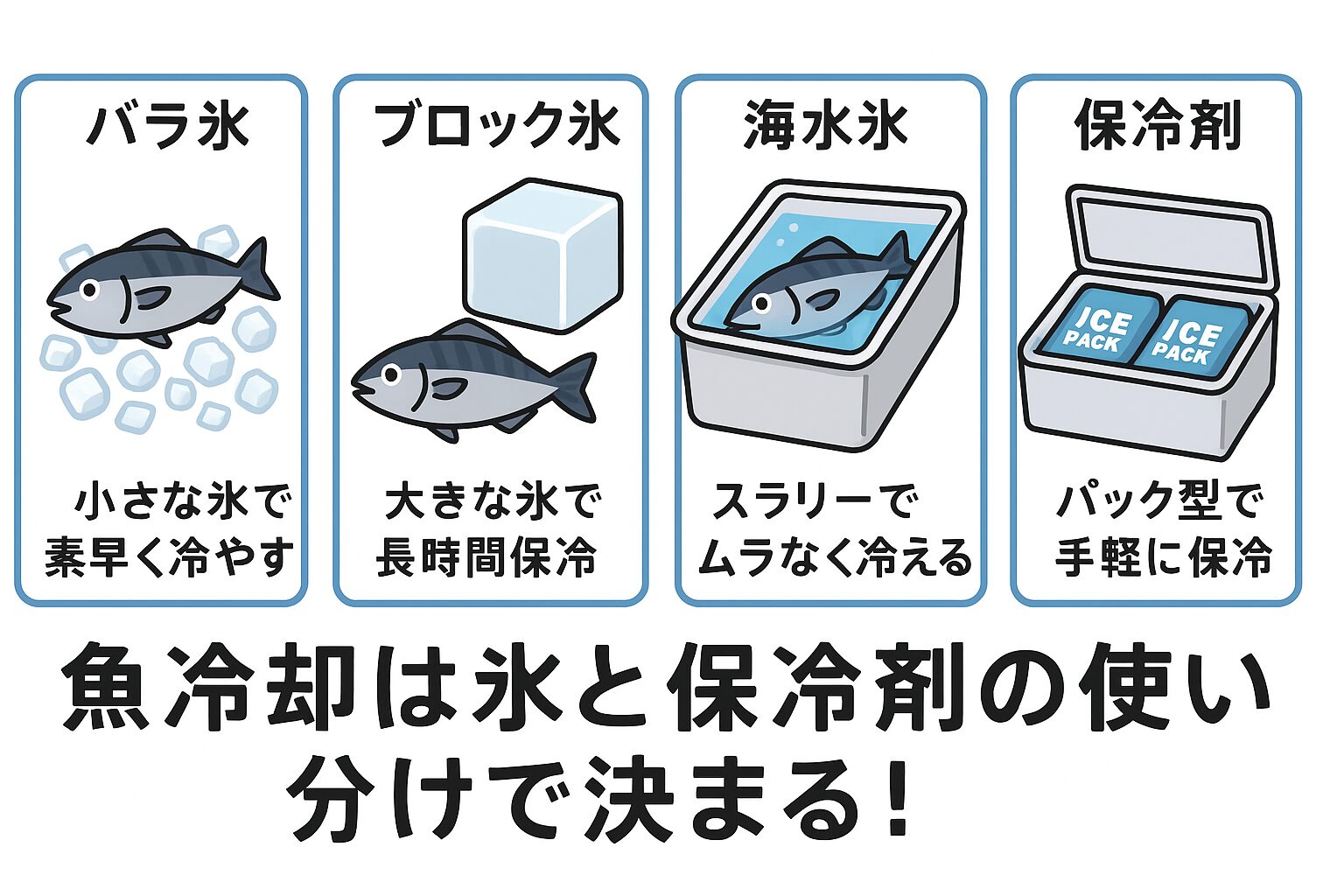 バラ氷

小さな氷で素早く冷やす

ブロック氷

大きな氷で長時間保冷

海水氷

スラリーでムラなく冷える

保冷剤

ICE PACK ICE PACK

パック型で手軽に保冷

魚冷却は氷と保冷剤の使い分けで決まる!