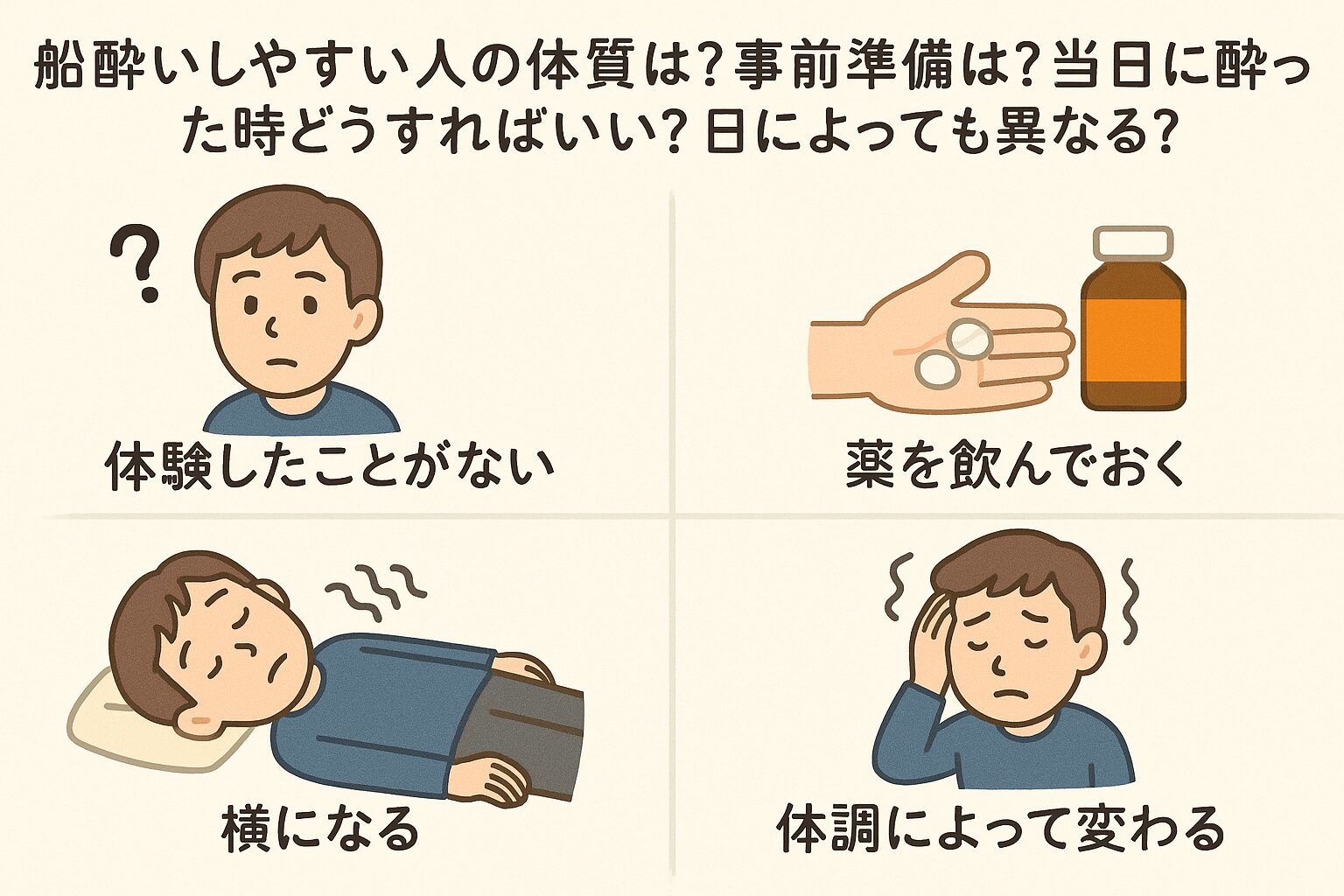 船酔いしやすい人の体質は?事前準備は?当日に酔った時どうすればいい?日によっても異なる?

?

体験したことがない

薬を飲んでおく

横になる

体調によって変わる