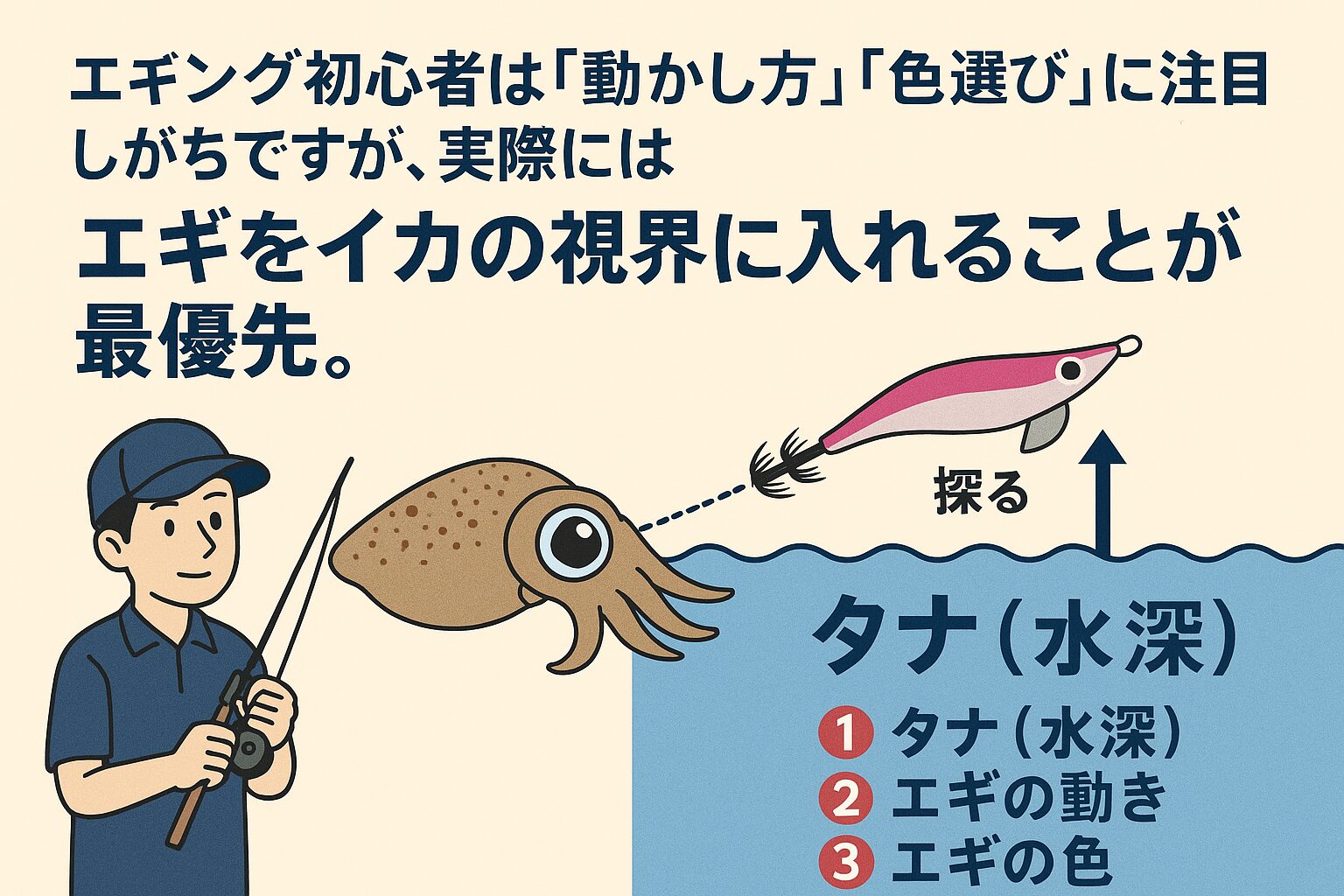 エギング初心者は「動かし方」「色選び」に注目しがちですが、実際には

エギをイカの視界に入れることが最優先。

探る

タナ（水深）

1 タナ（水深）
2 エギの動き
3 エギの色