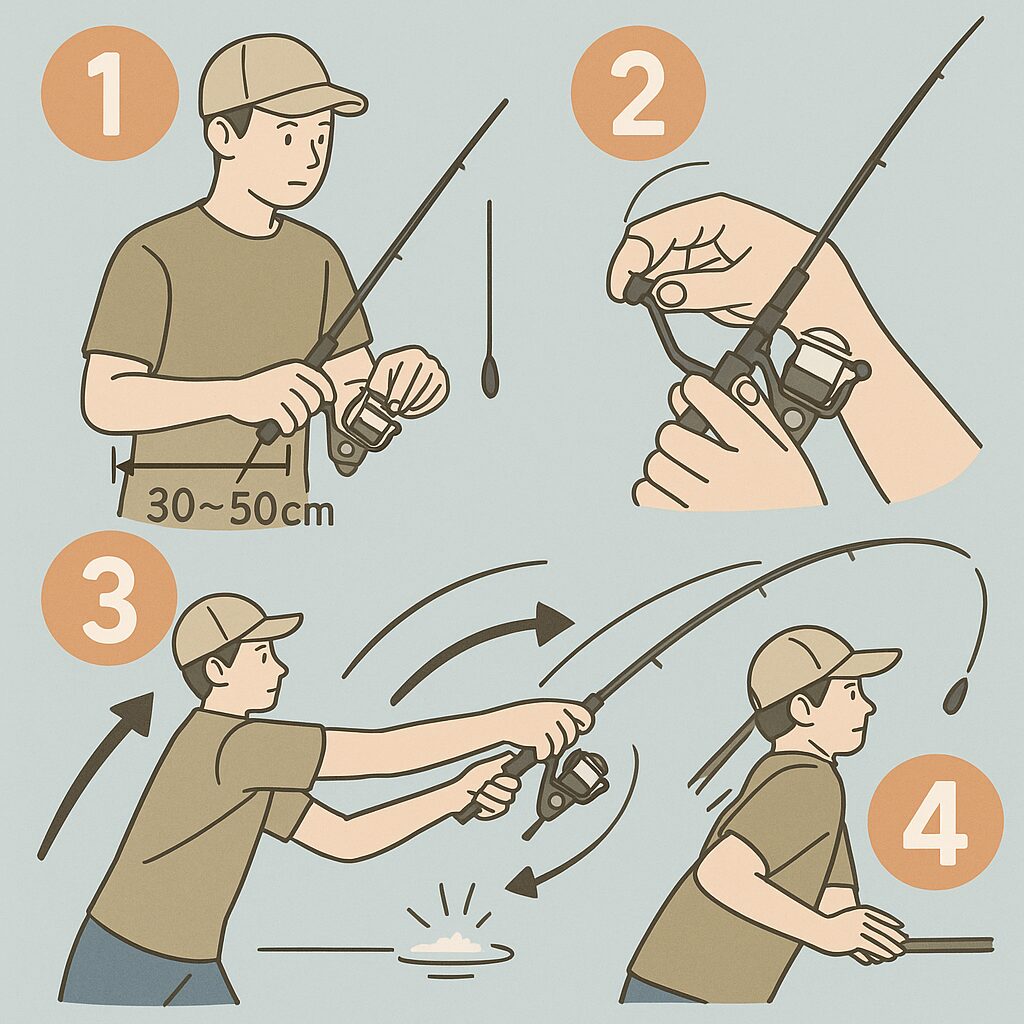 1

30~50cm

2

3

4