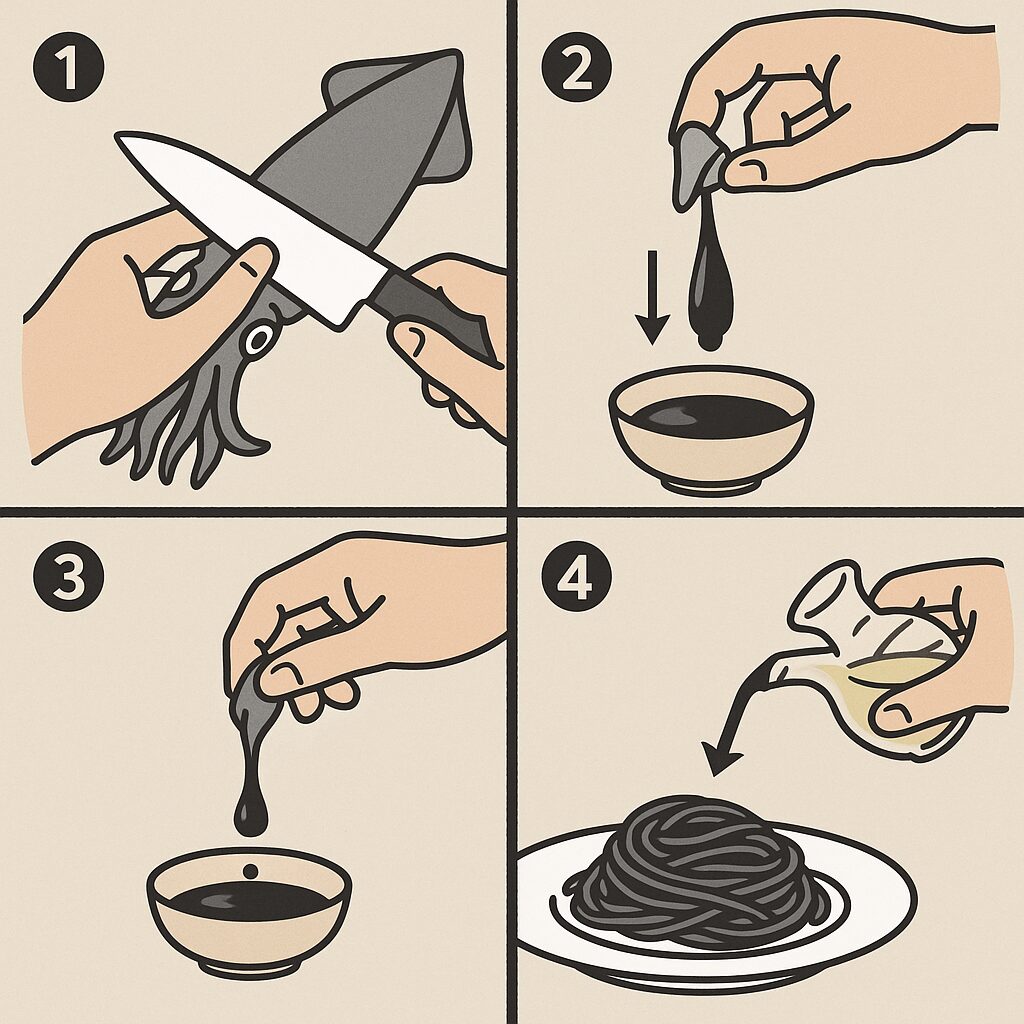 1

2

3

4