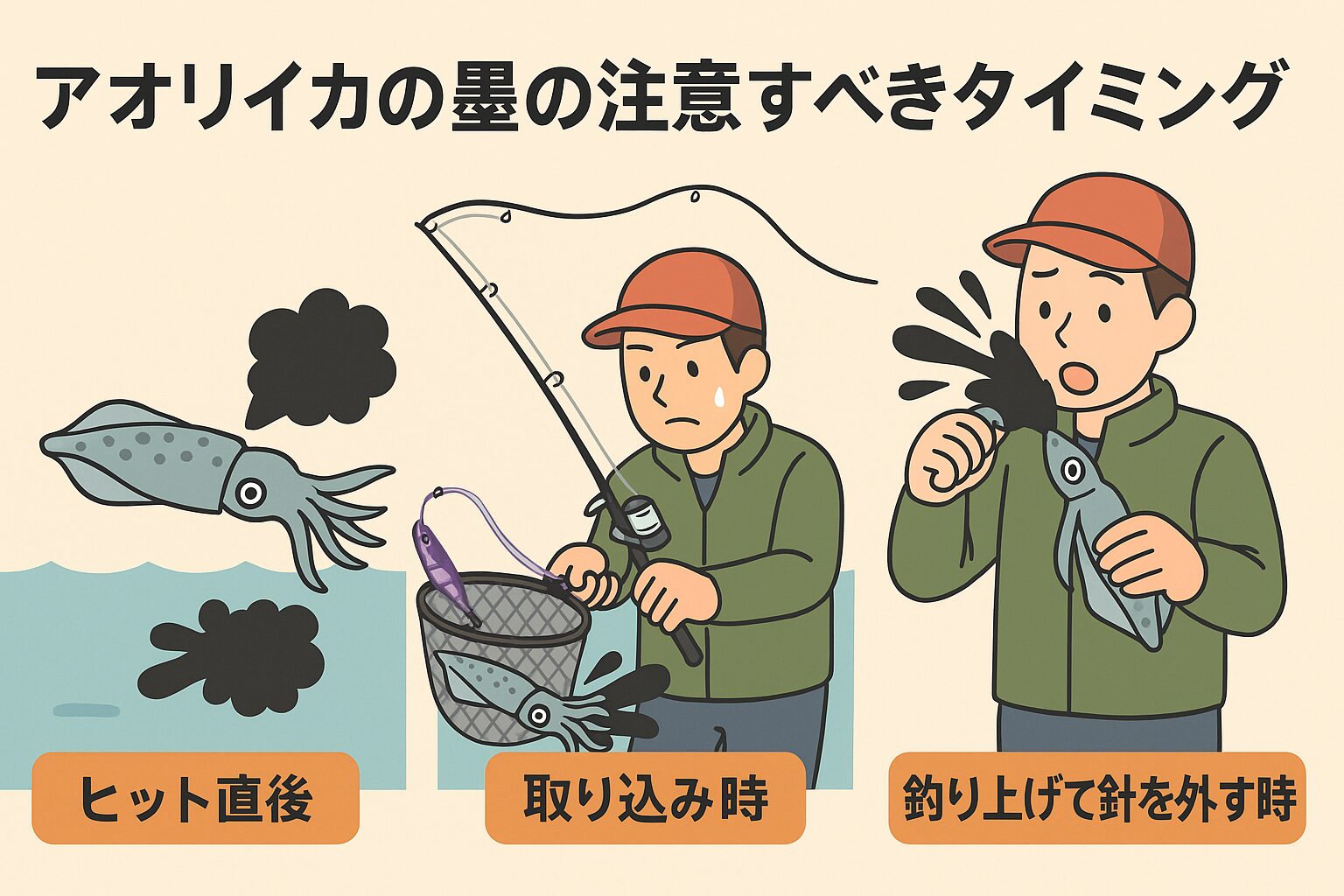 アオリイカの墨の注意すべきタイミング

ヒット直後

取り込み時

釣り上げて針を外す時