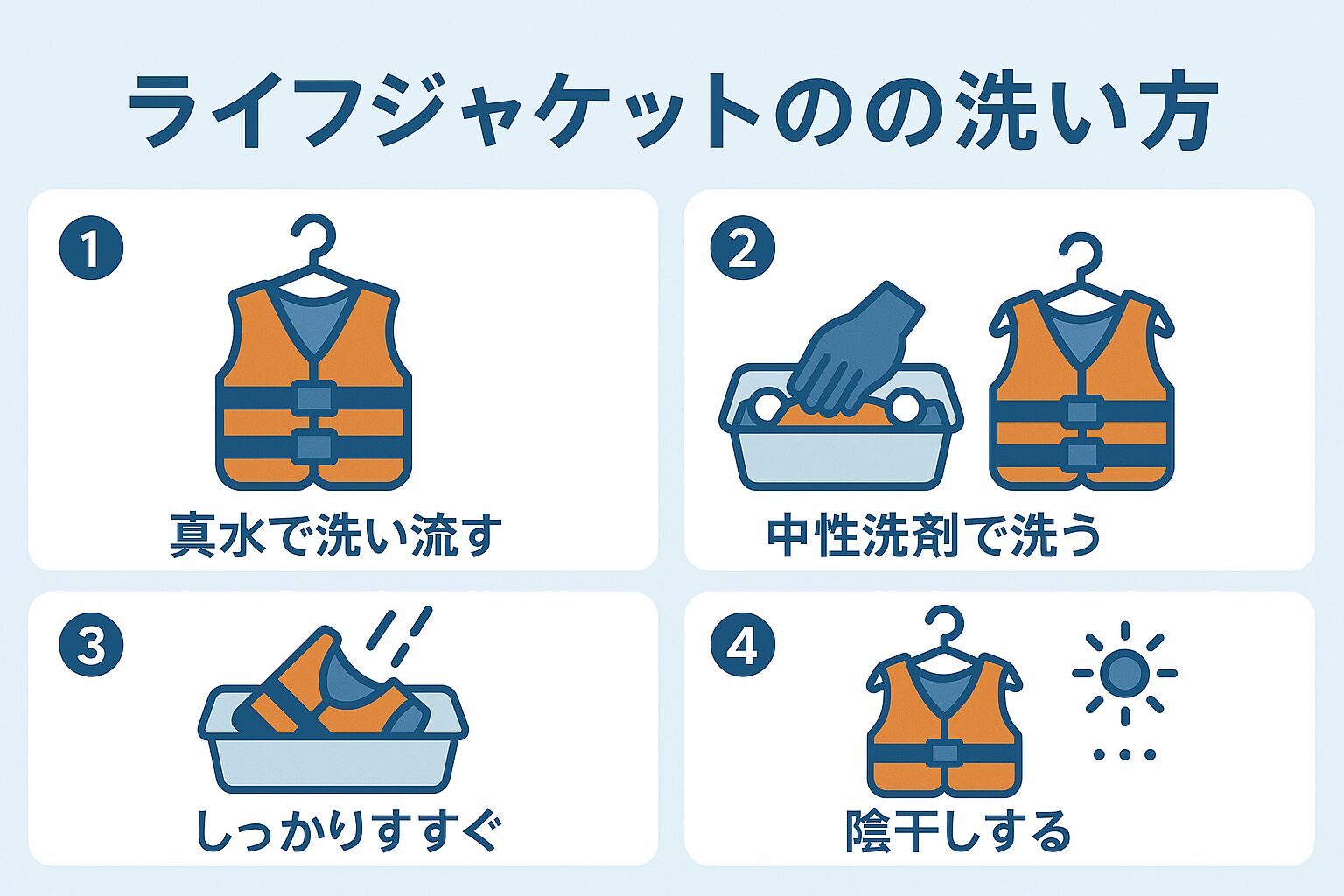 ライフジャケットのの洗い方

1
真水で洗い流す

2
中性洗剤で洗う

3
しっかりすすぐ

4
陰干しする