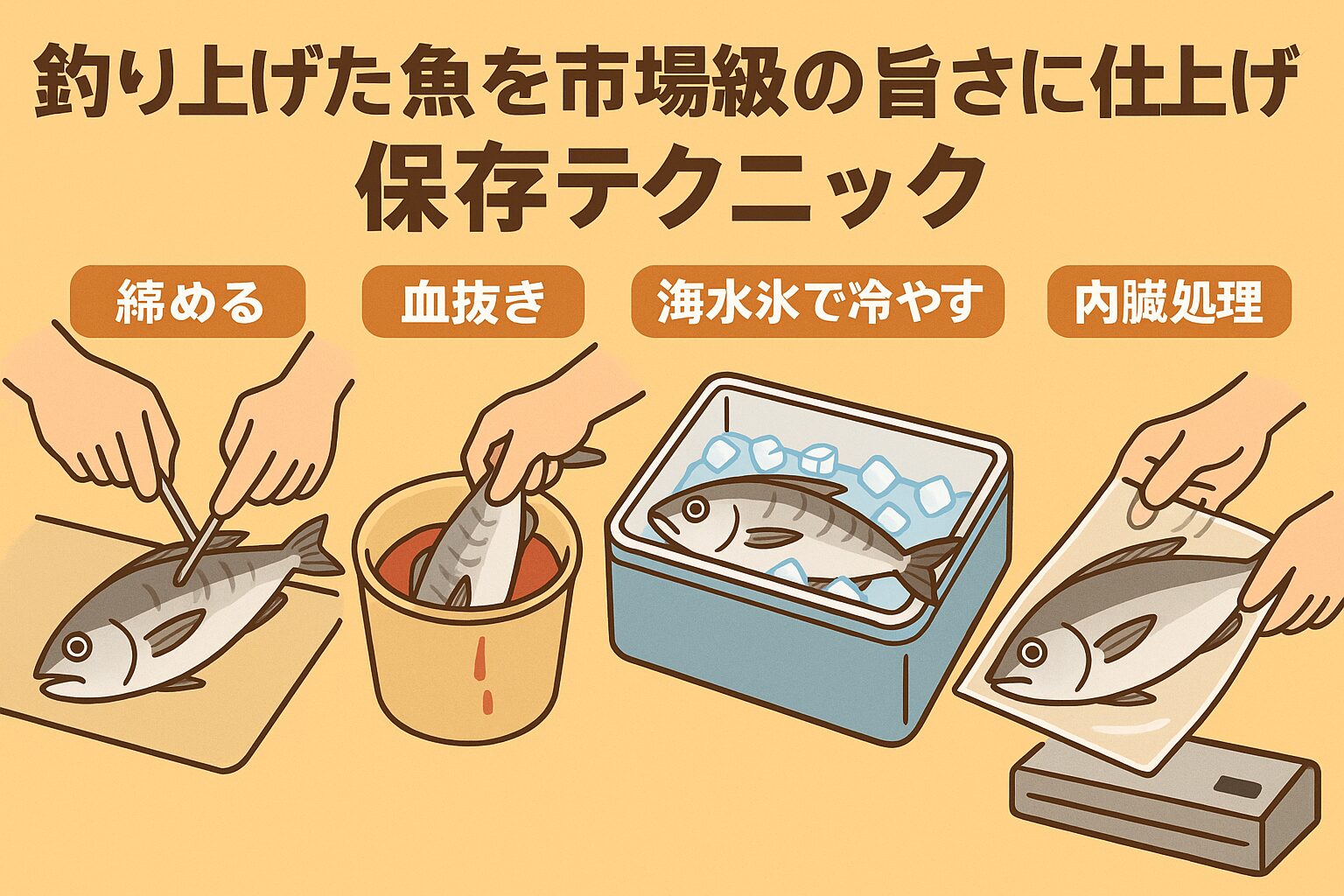 釣り上げた魚を市場級の旨さに仕上げ
保存テクニック

締める

血抜き

海水氷で冷やす

内臓処理