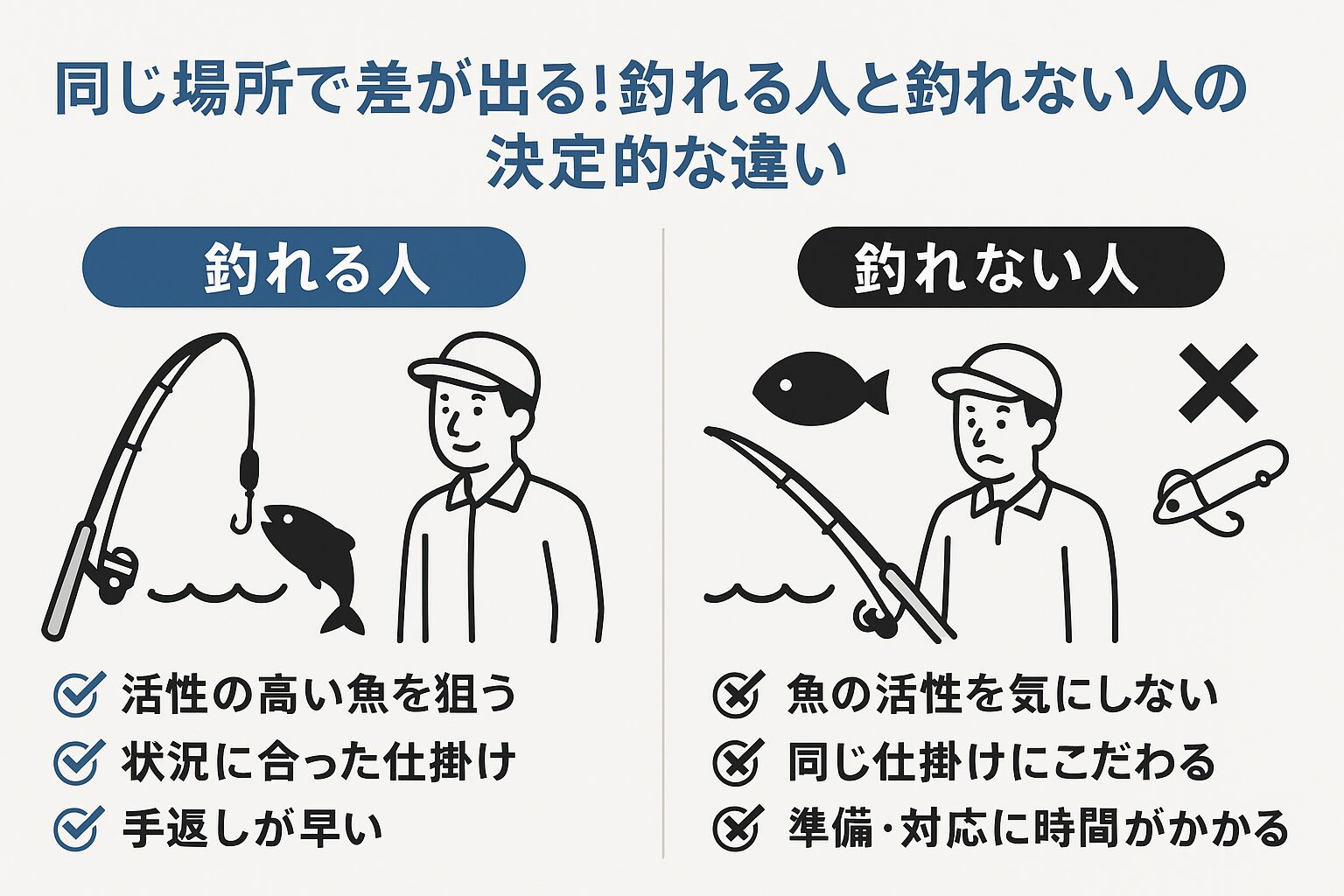 同じ場所で差が出る！釣れる人と釣れない人の決定的な違い

釣れる人

活性の高い魚を狙う
状況に合った仕掛け
手返しが早い

釣れない人

魚の活性を気にしない
同じ仕掛けにこだわる
準備・対応に時間がかかる