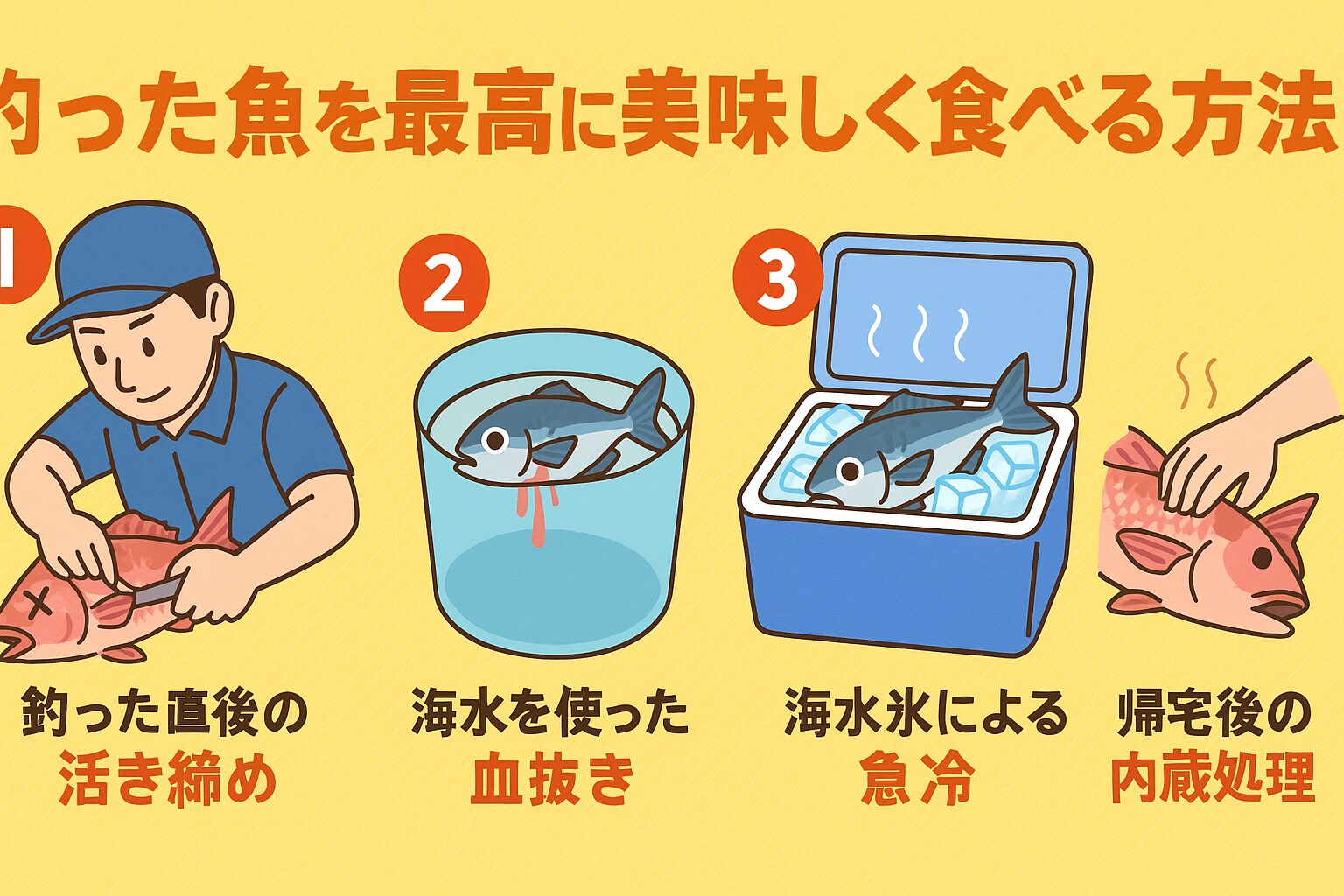 釣った魚を最高に美味しく食べる方法

1

釣った直後の
活き締め

2

海水を使った
血抜き

3

海水氷による
急冷

帰宅後の
内蔵処理